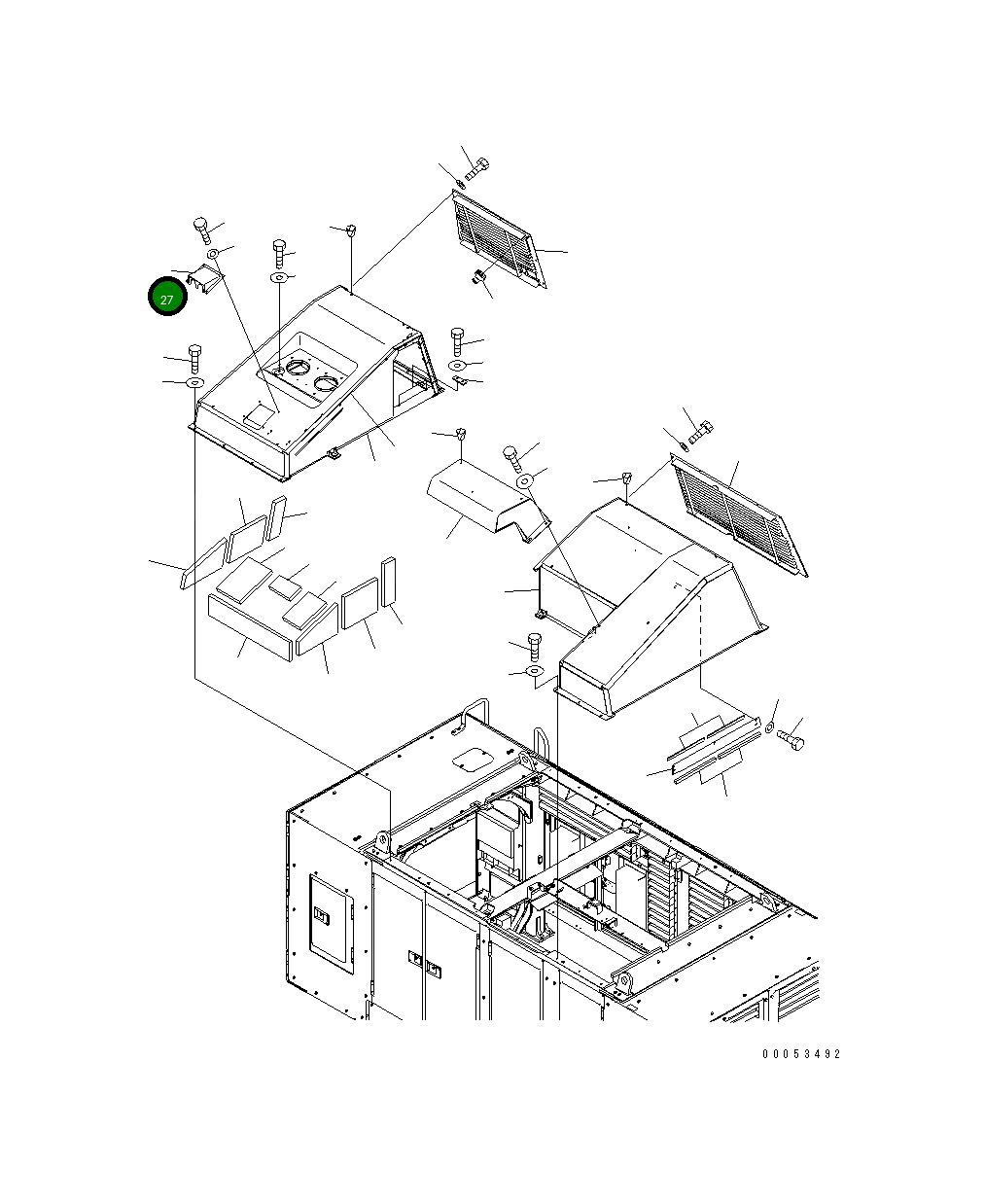 27

00053492