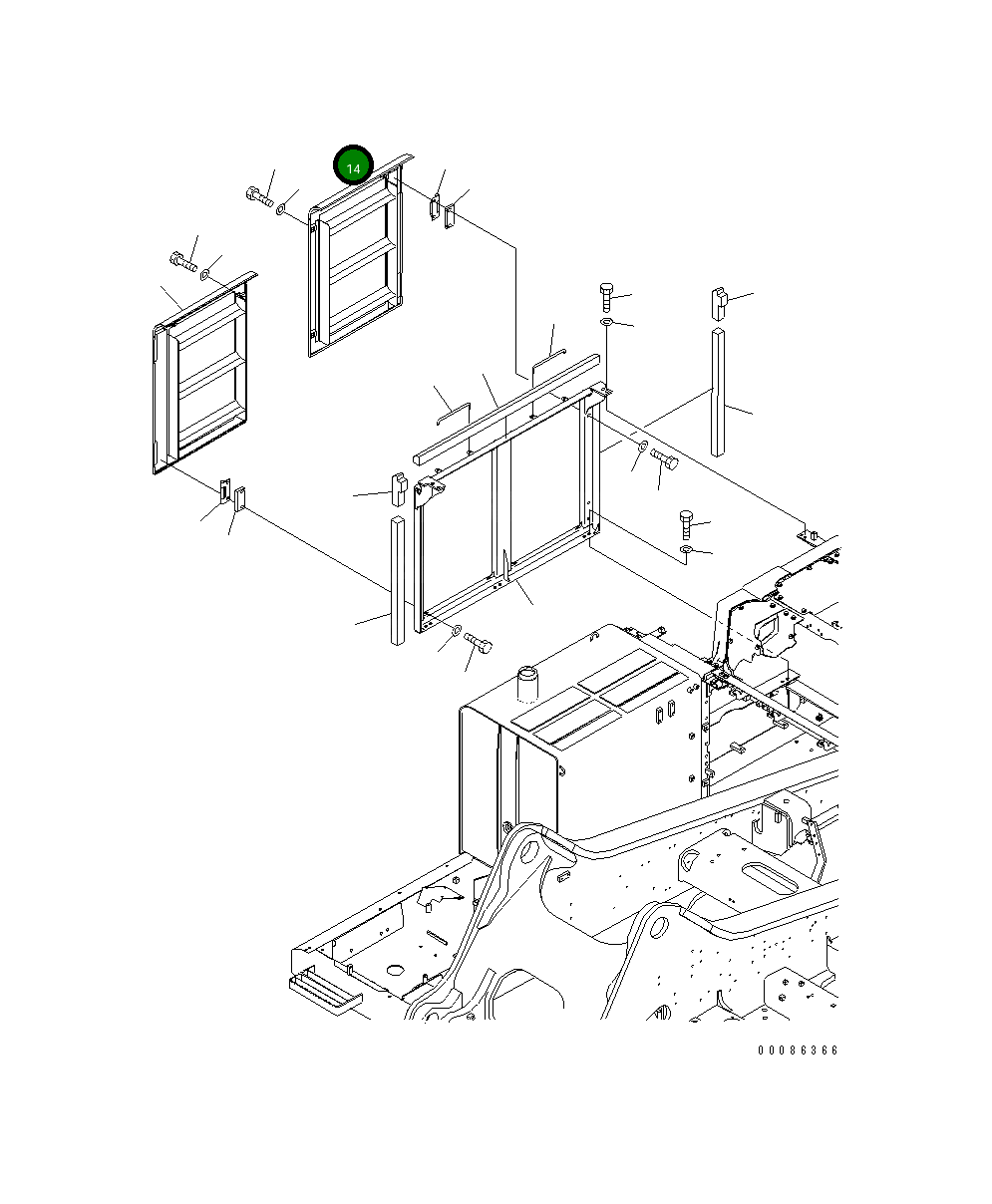 14

00086366