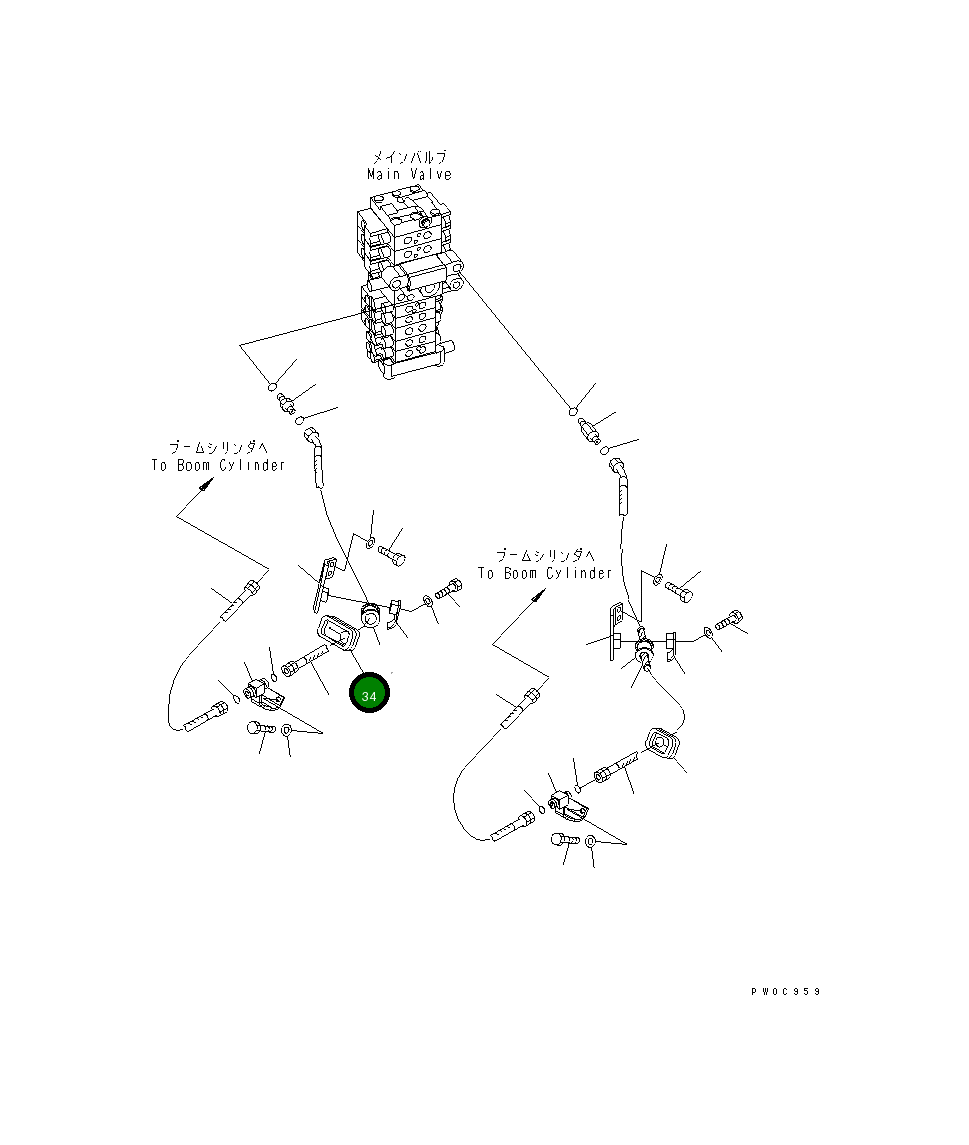 メインバルブ
Main Valve

ブームシリンダへ
To Boom Cylinder

ブームシリンダへ
To Boom Cylinder

34

PW0C959