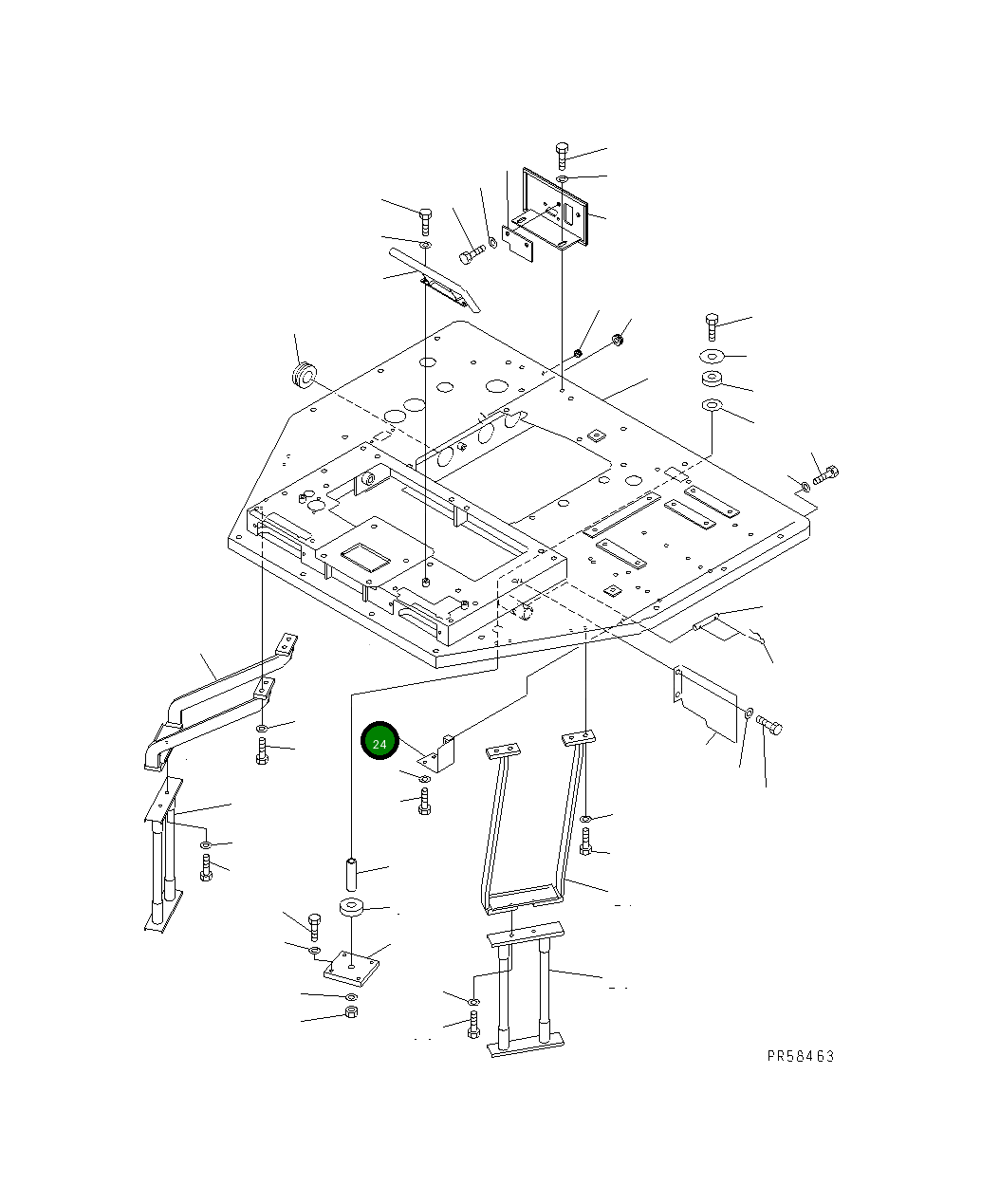 24

PR58463