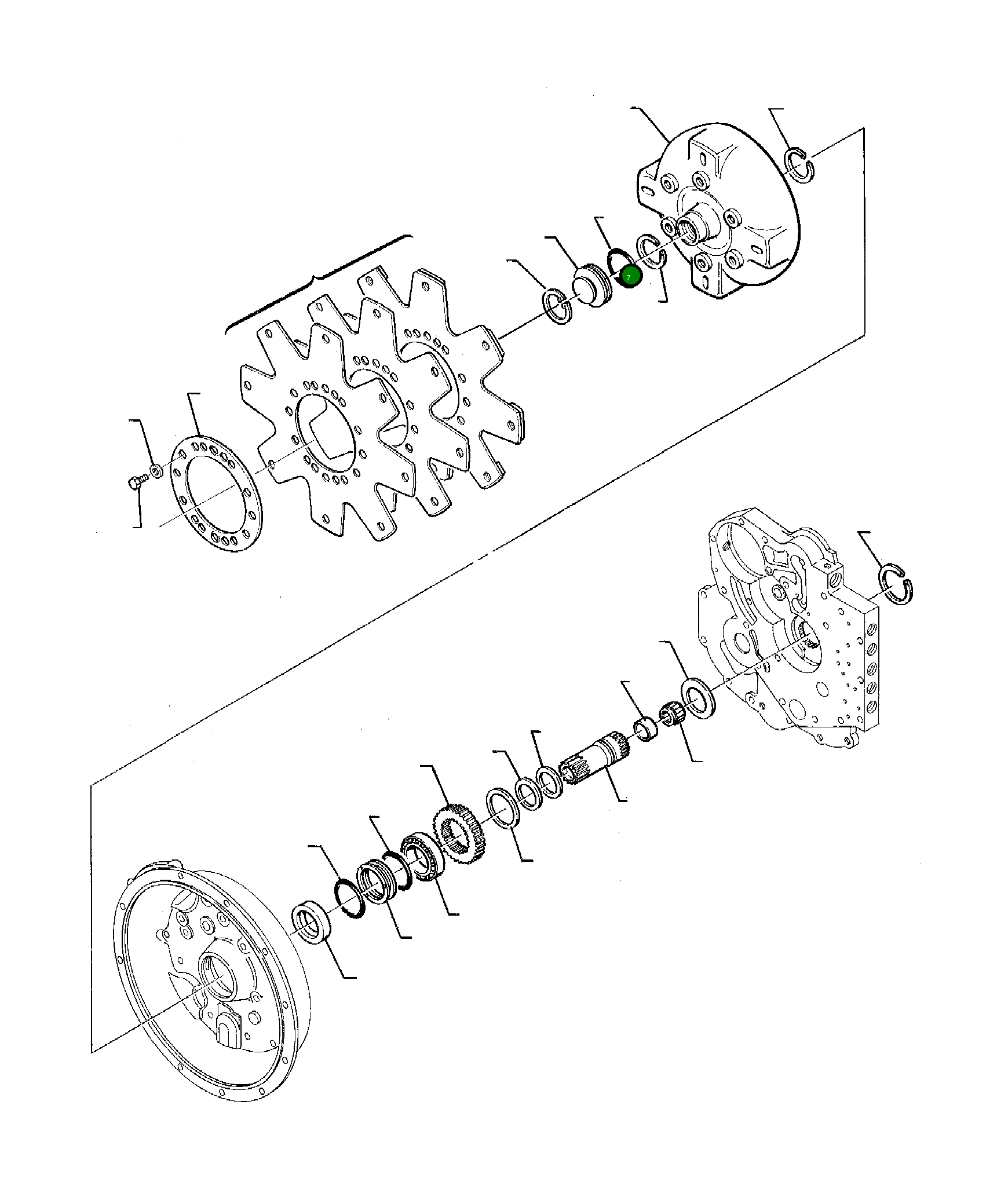 7