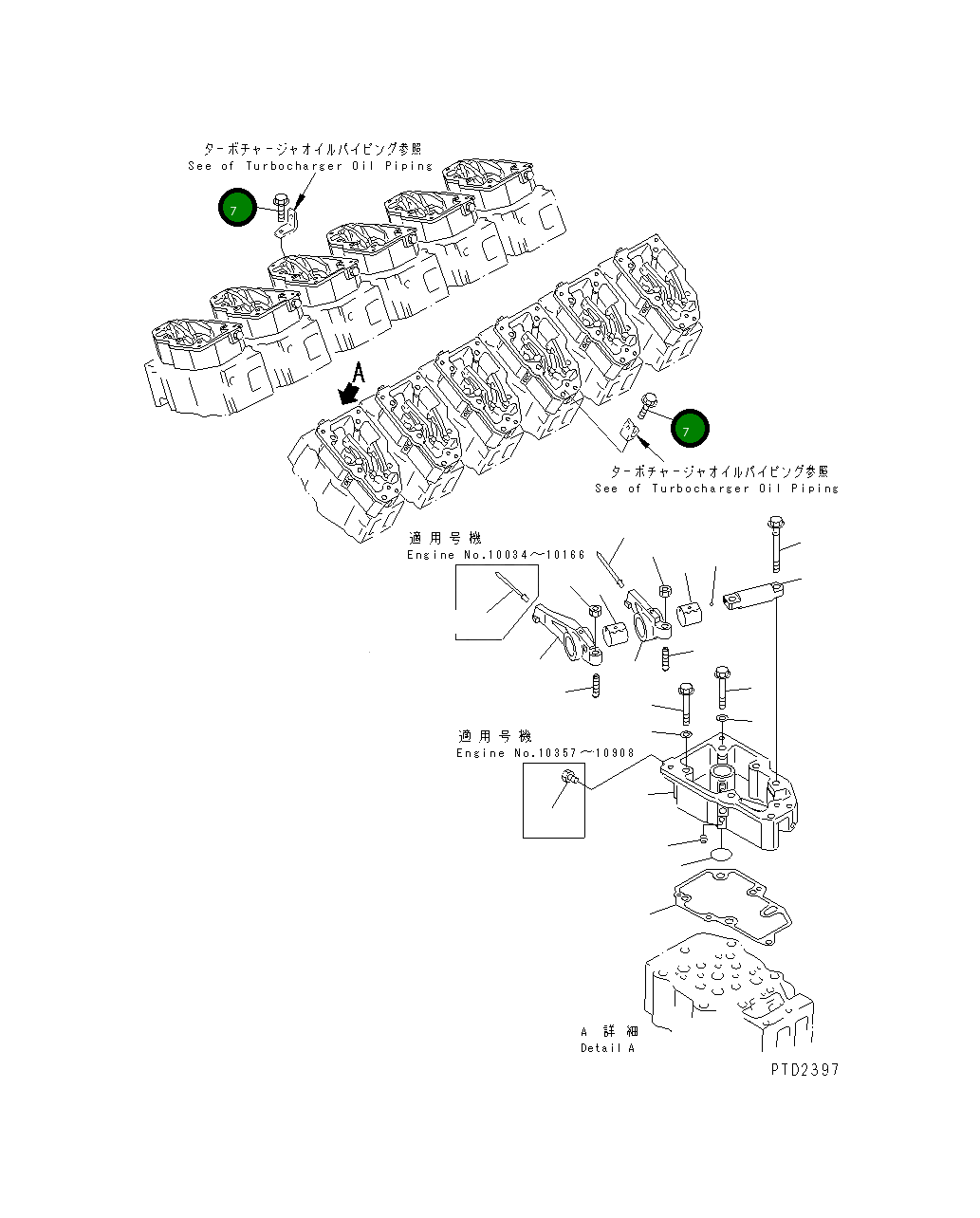 ターボチャージャオイルパイピング参照
See of Turbocharger Oil Piping

7

A

7

ターボチャージャオイルパイピング参照
See of Turbocharger Oil Piping

適用号機
Engine No.10034～10166

適用号機
Engine No.10357～10908

A 詳細
Detail A

PTD2397