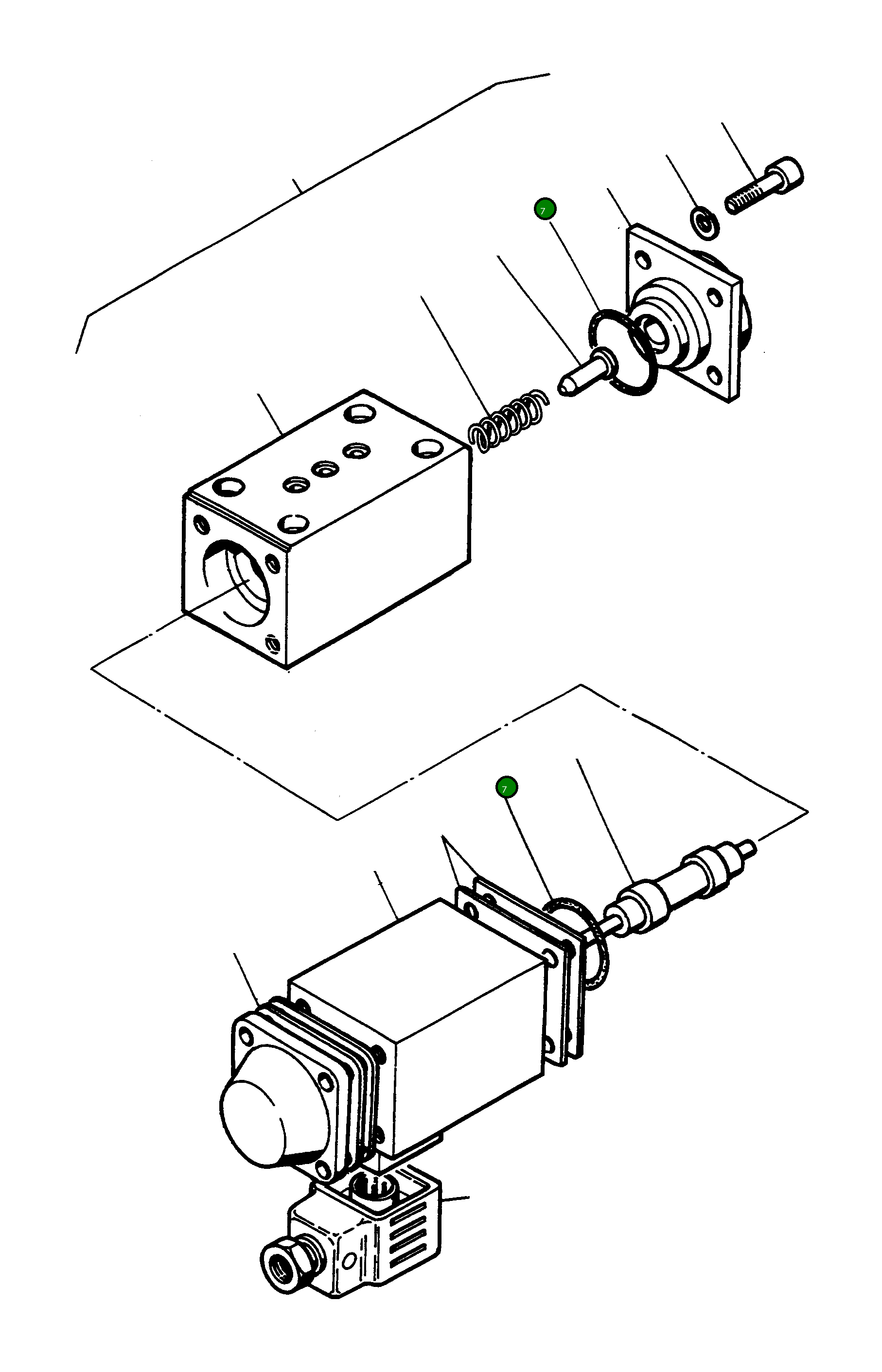 7

7