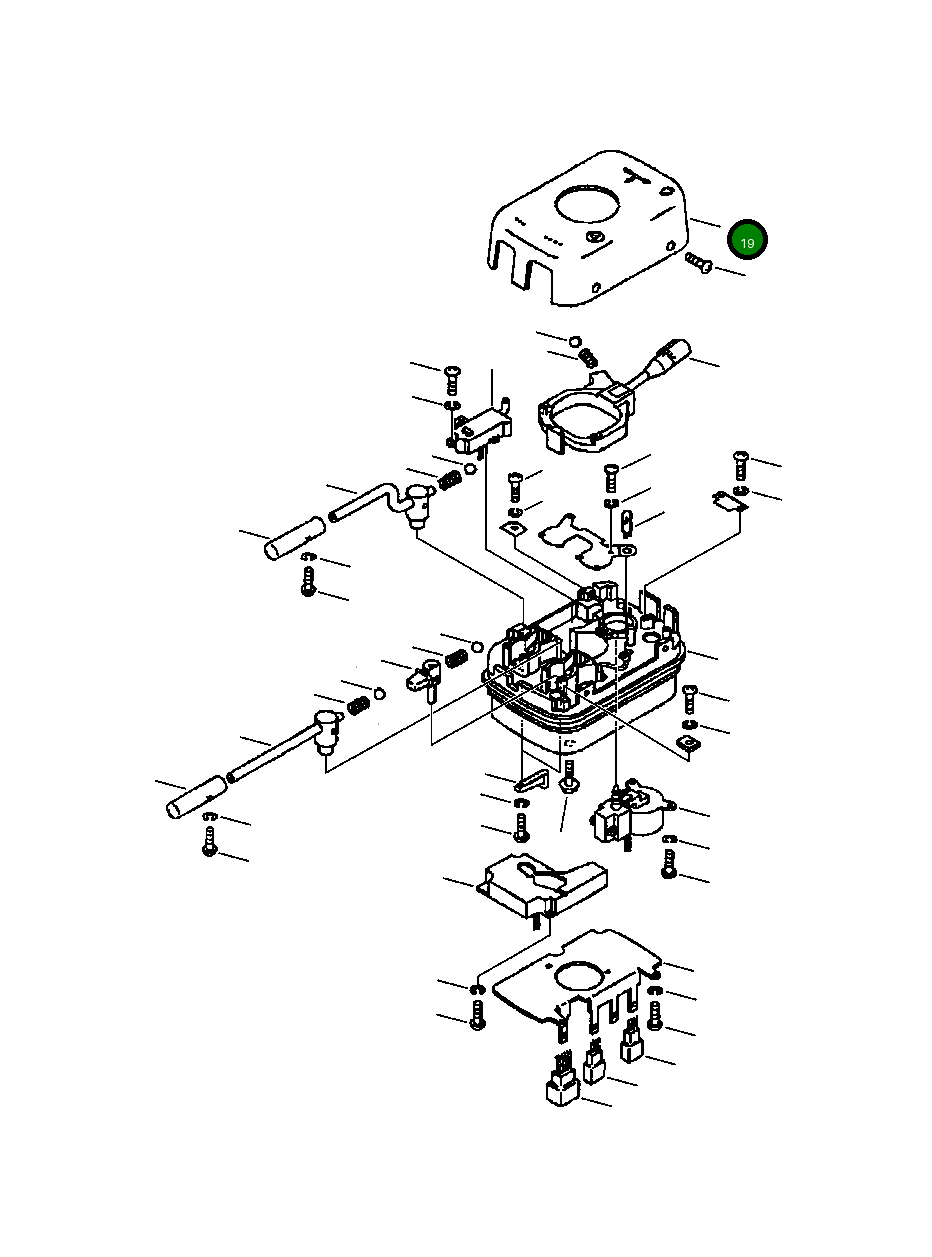 19