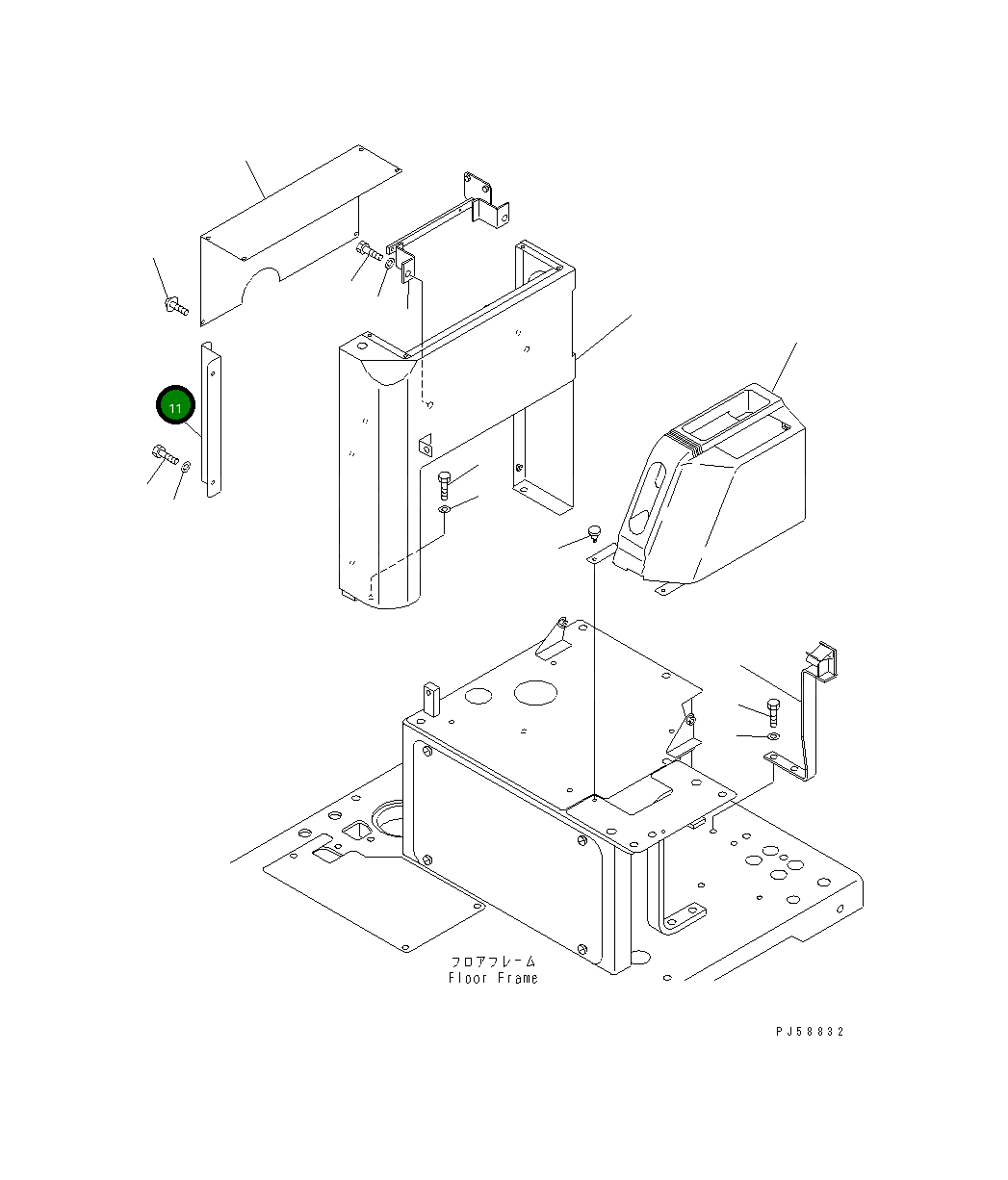 11

フロアフレーム
Floor Frame

PJ58832