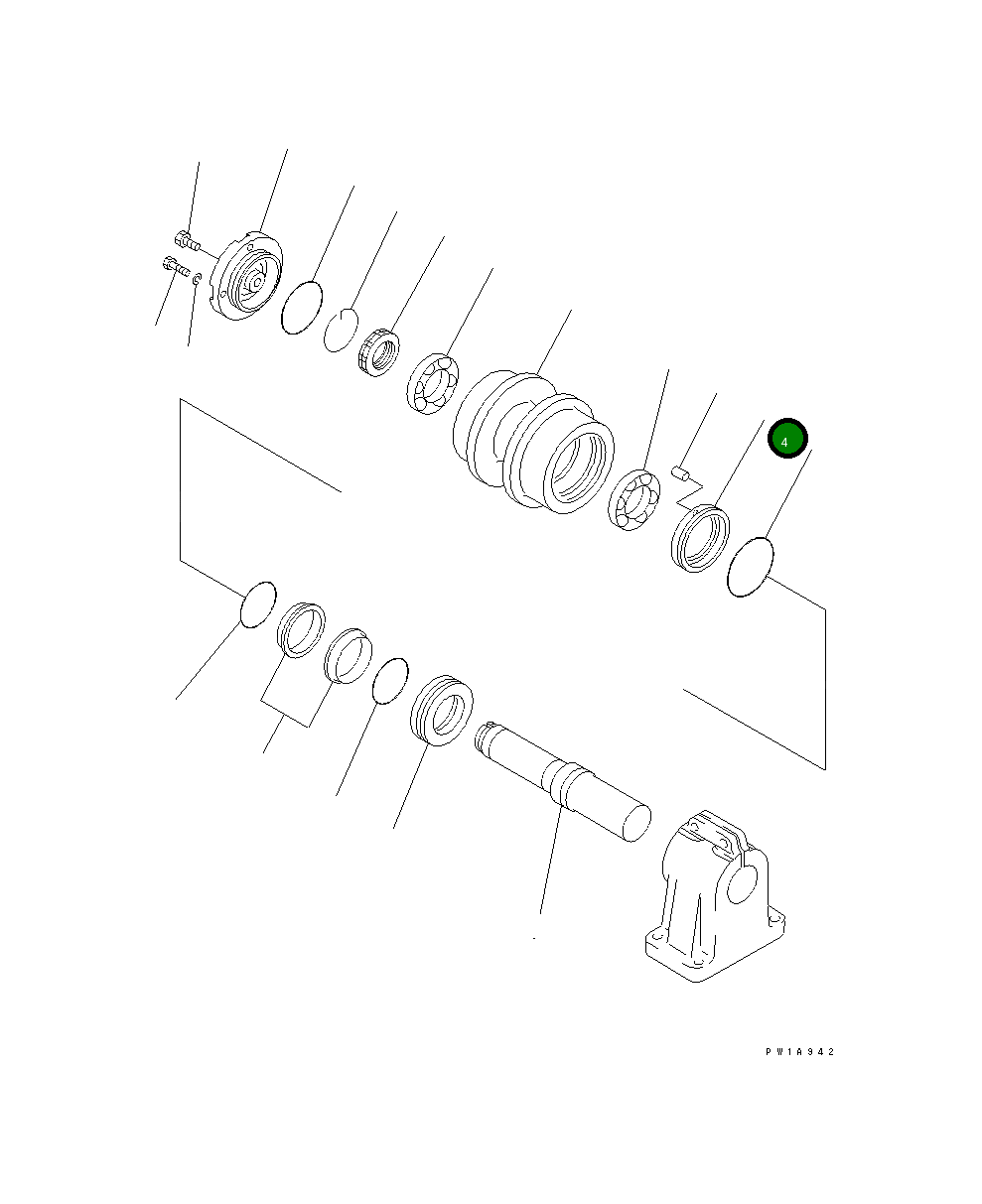 4

PW1A942