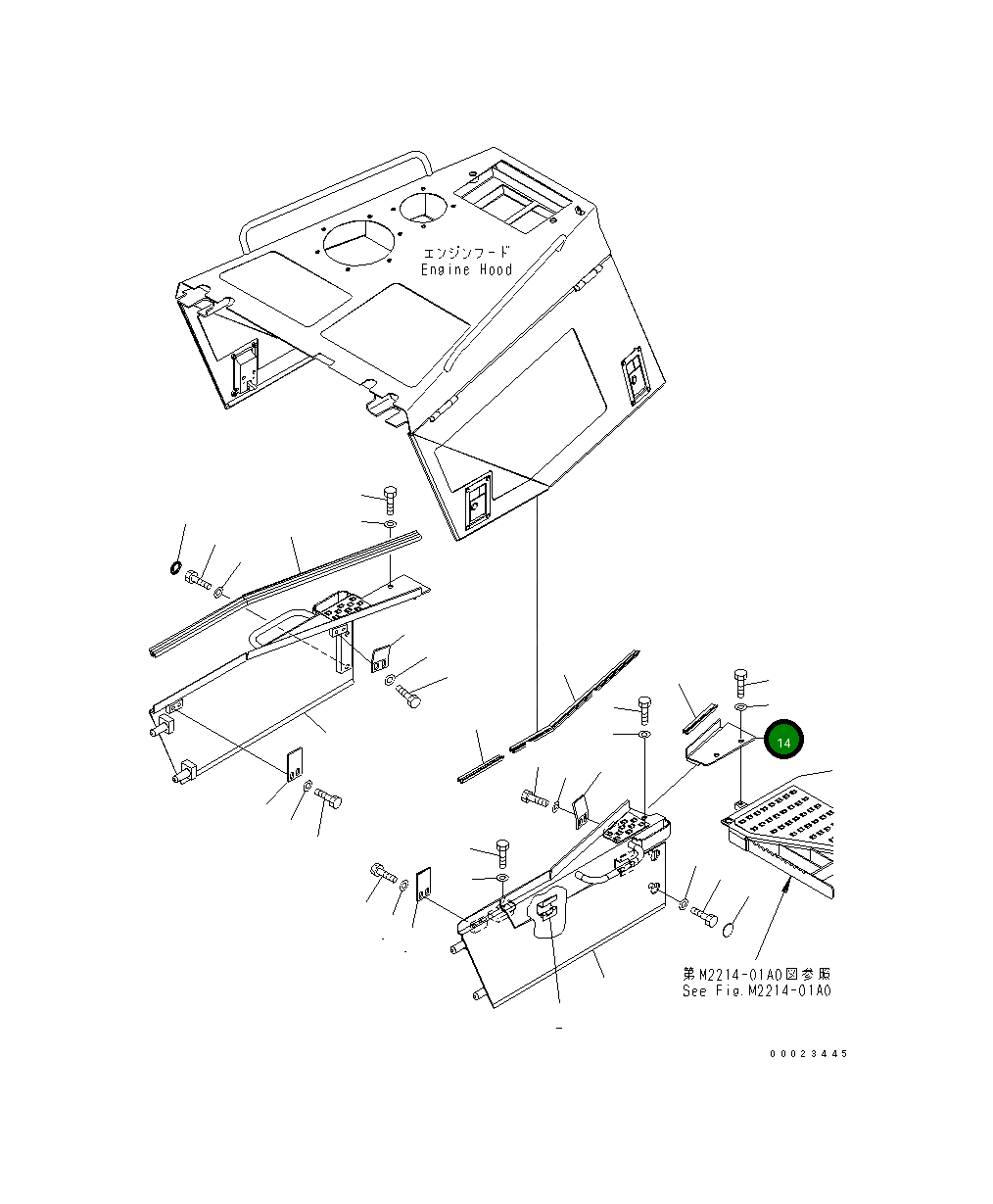 エンジンフード
Engine Hood

14

第M2214-01A0図参照
See Fig.M2214-01A0

00023445