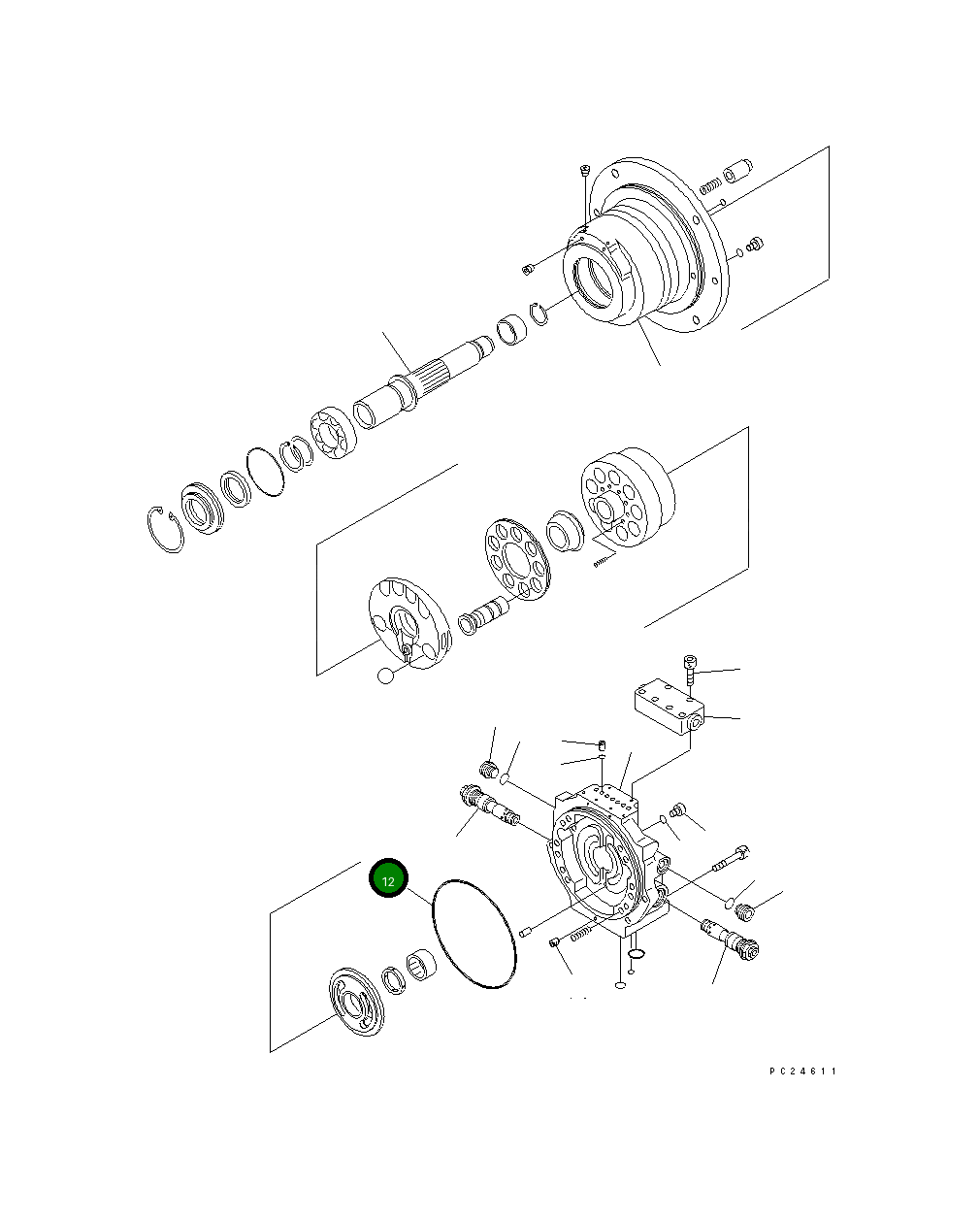 12

PC24611