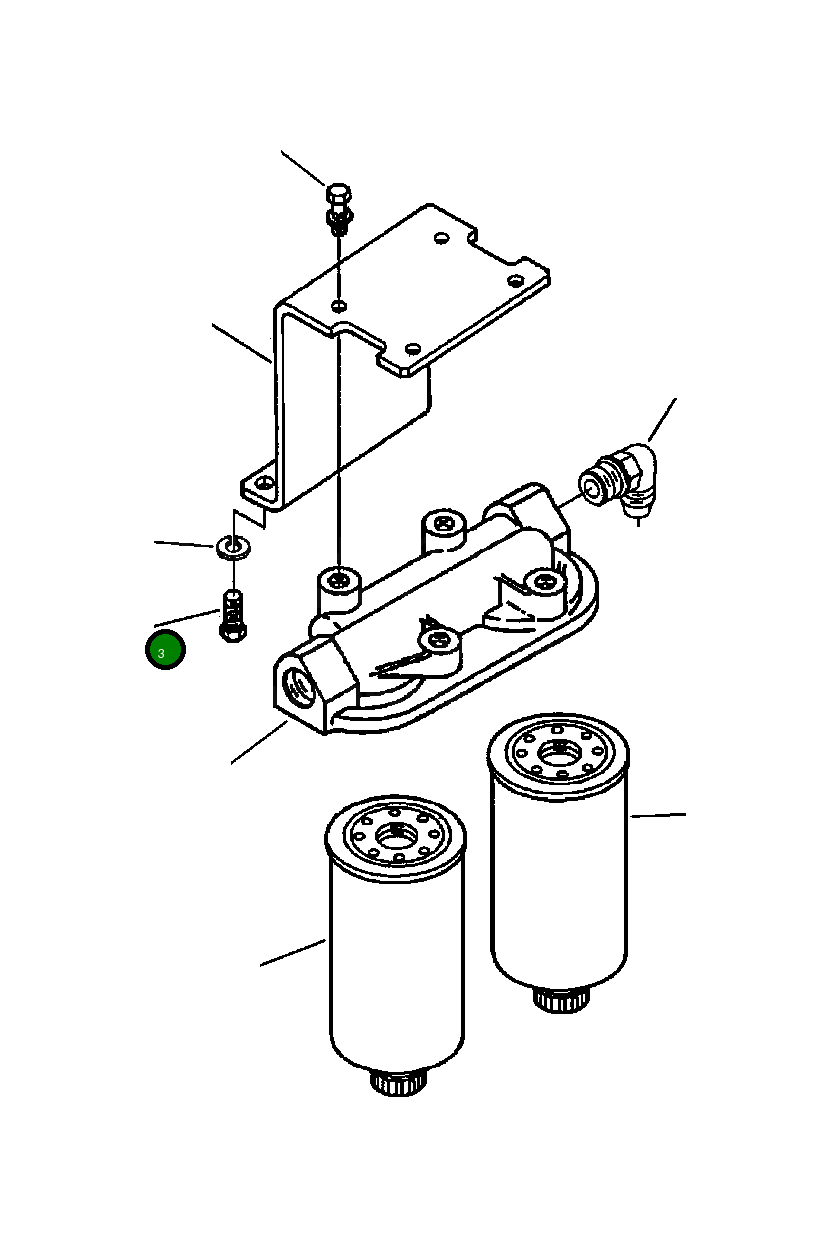 3