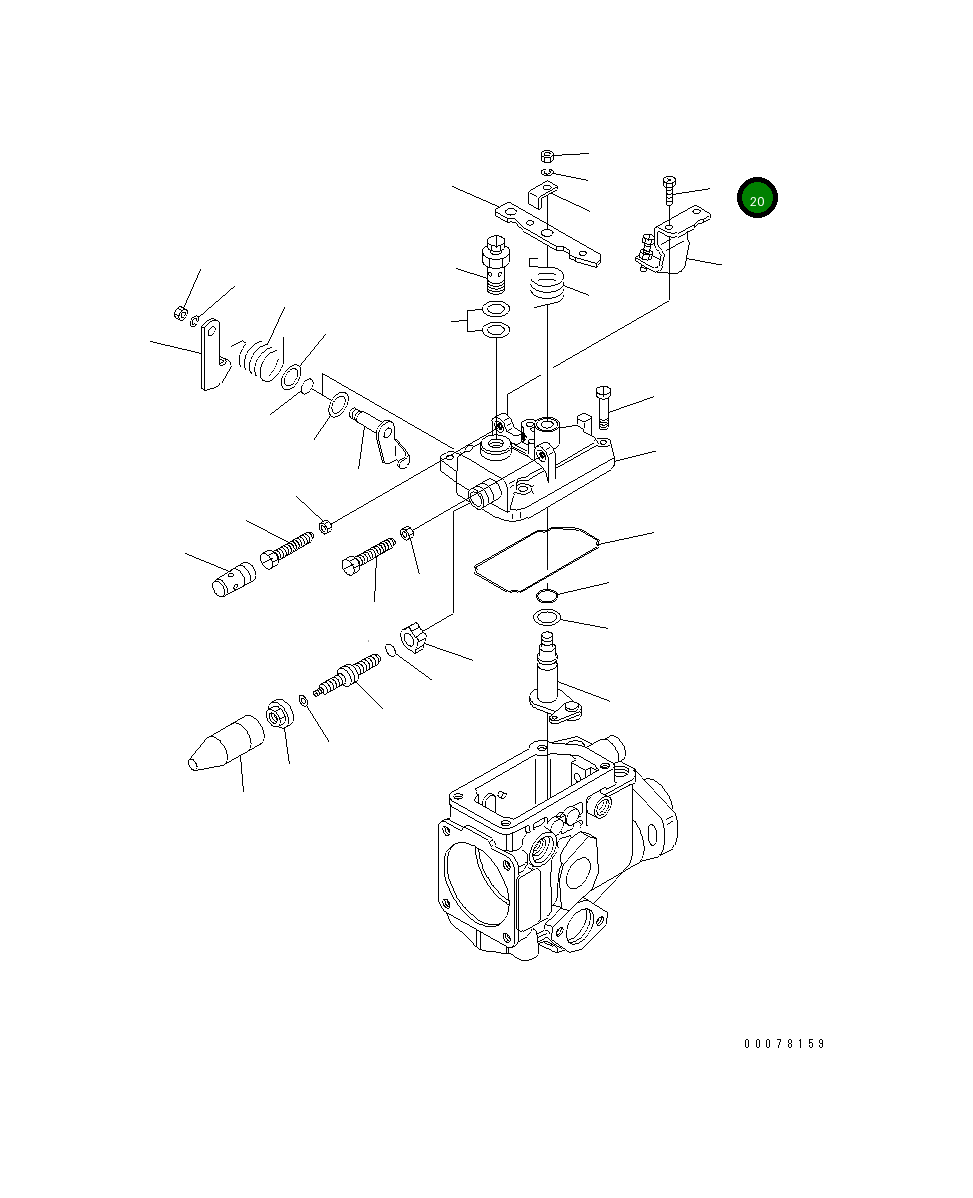 20

00078159