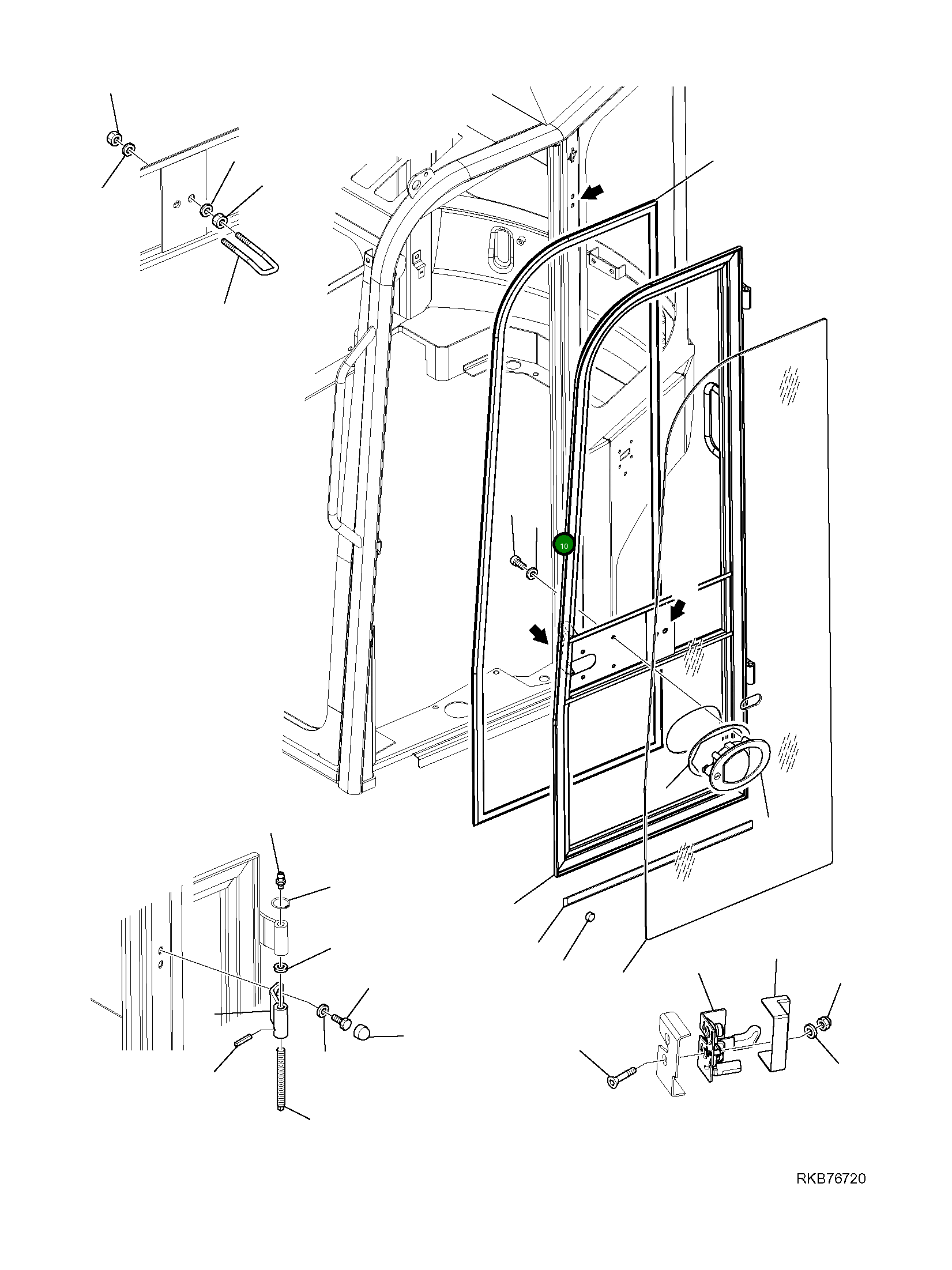 10

RKB76720