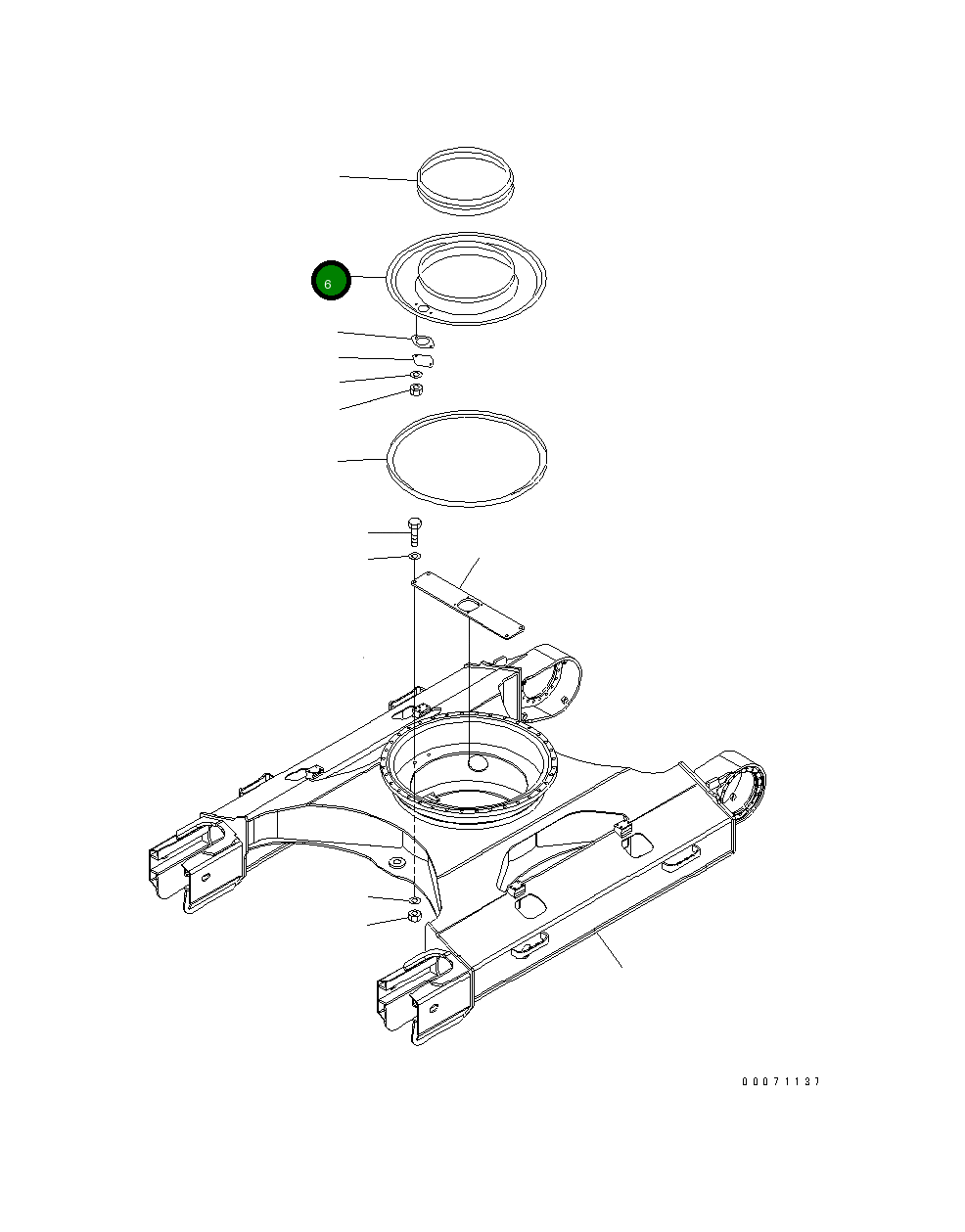 6

00071137