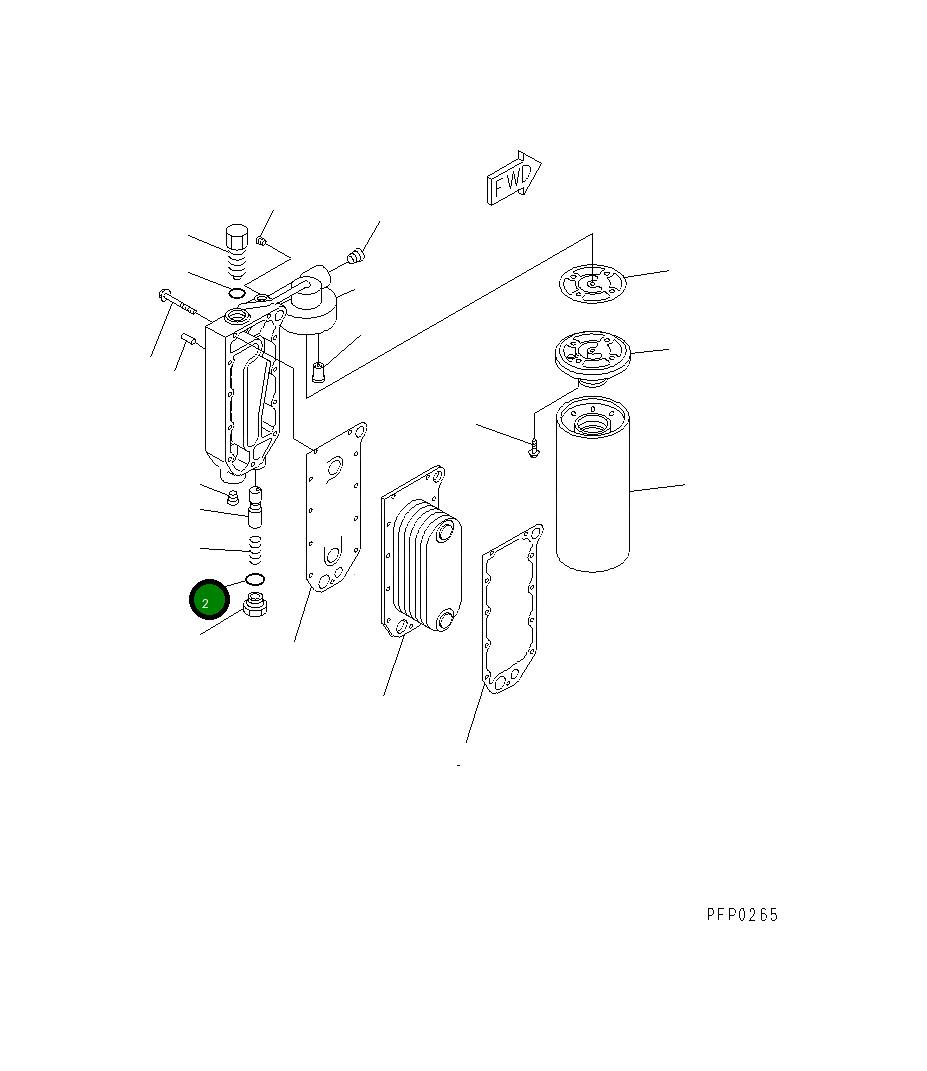 FWD
2
PFP0265