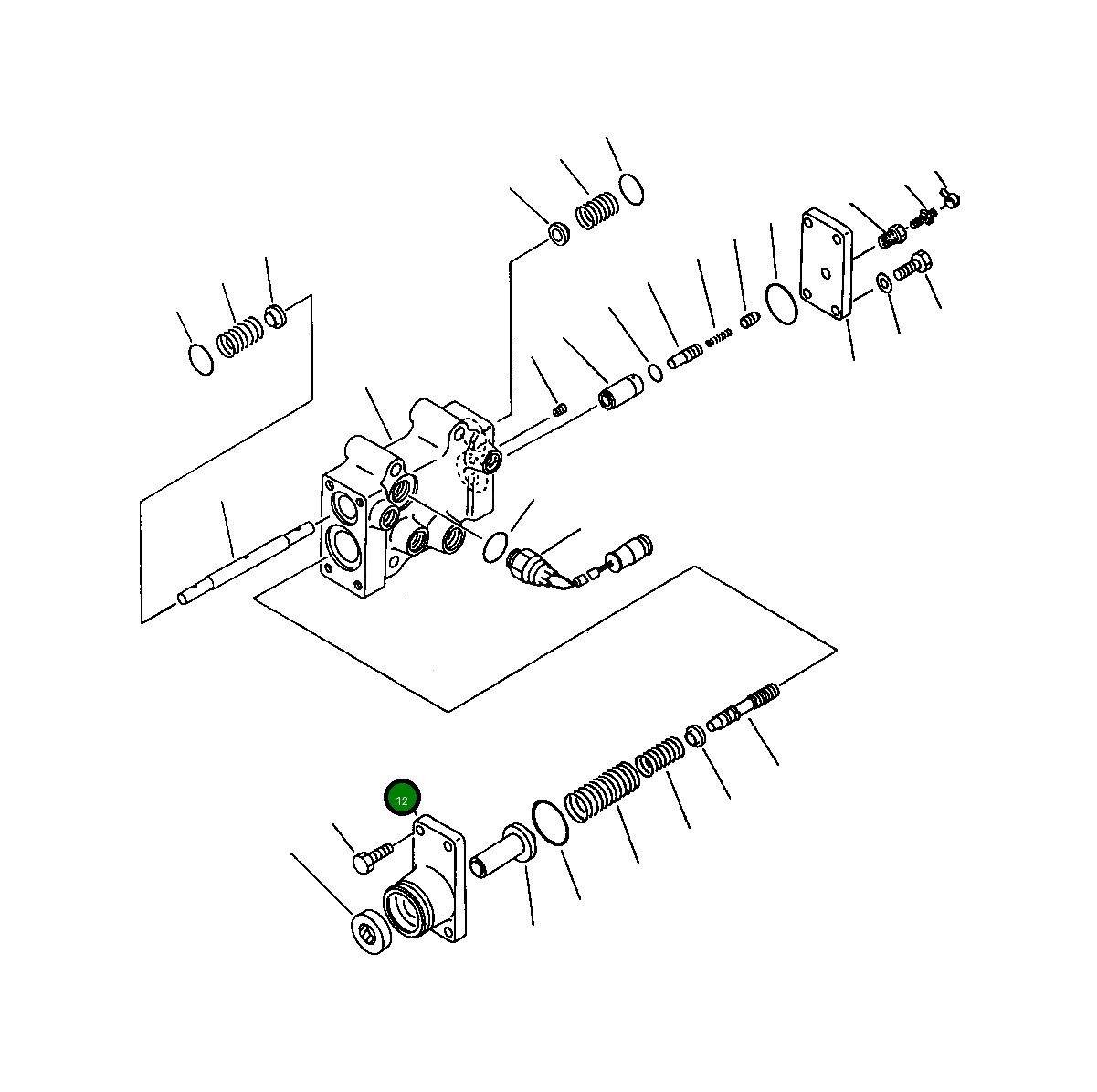 12