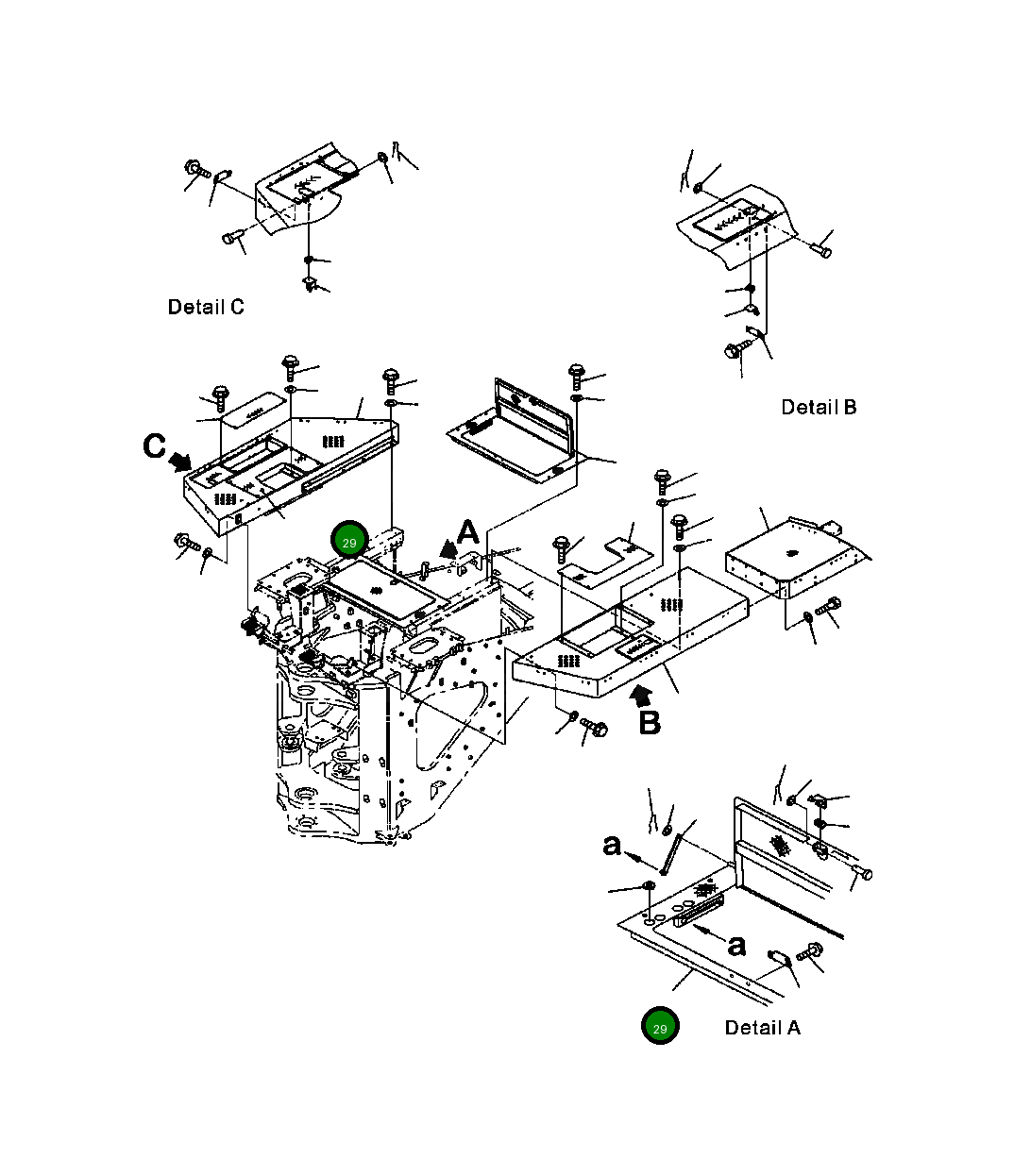 Detail C

Detail B

C

29

A

B

a

a

29

Detail A