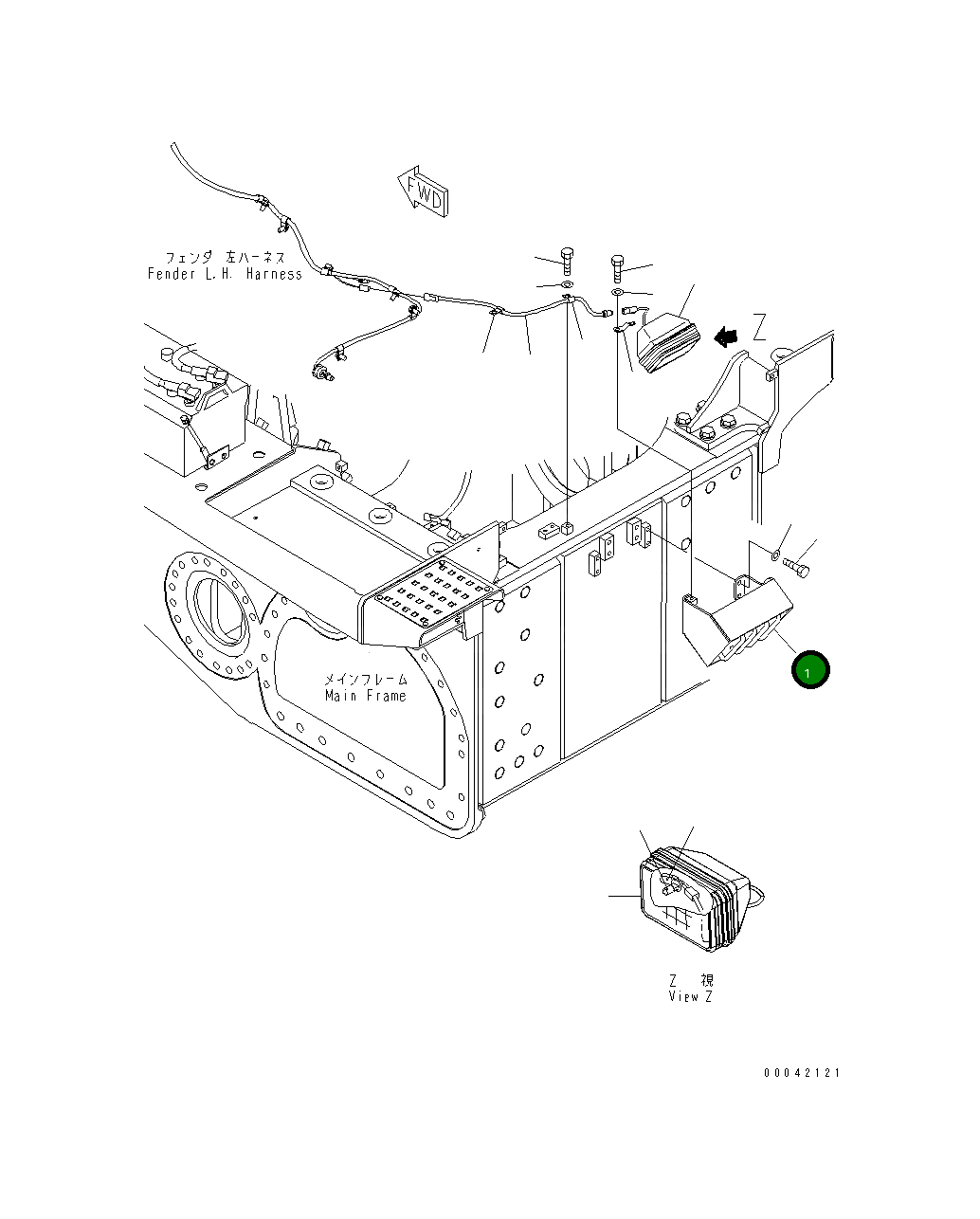 FWD

フェンダ 左ハーネス
Fender L.H. Harness

Z

メインフレーム
Main Frame

1

Z 視
View Z

00042121