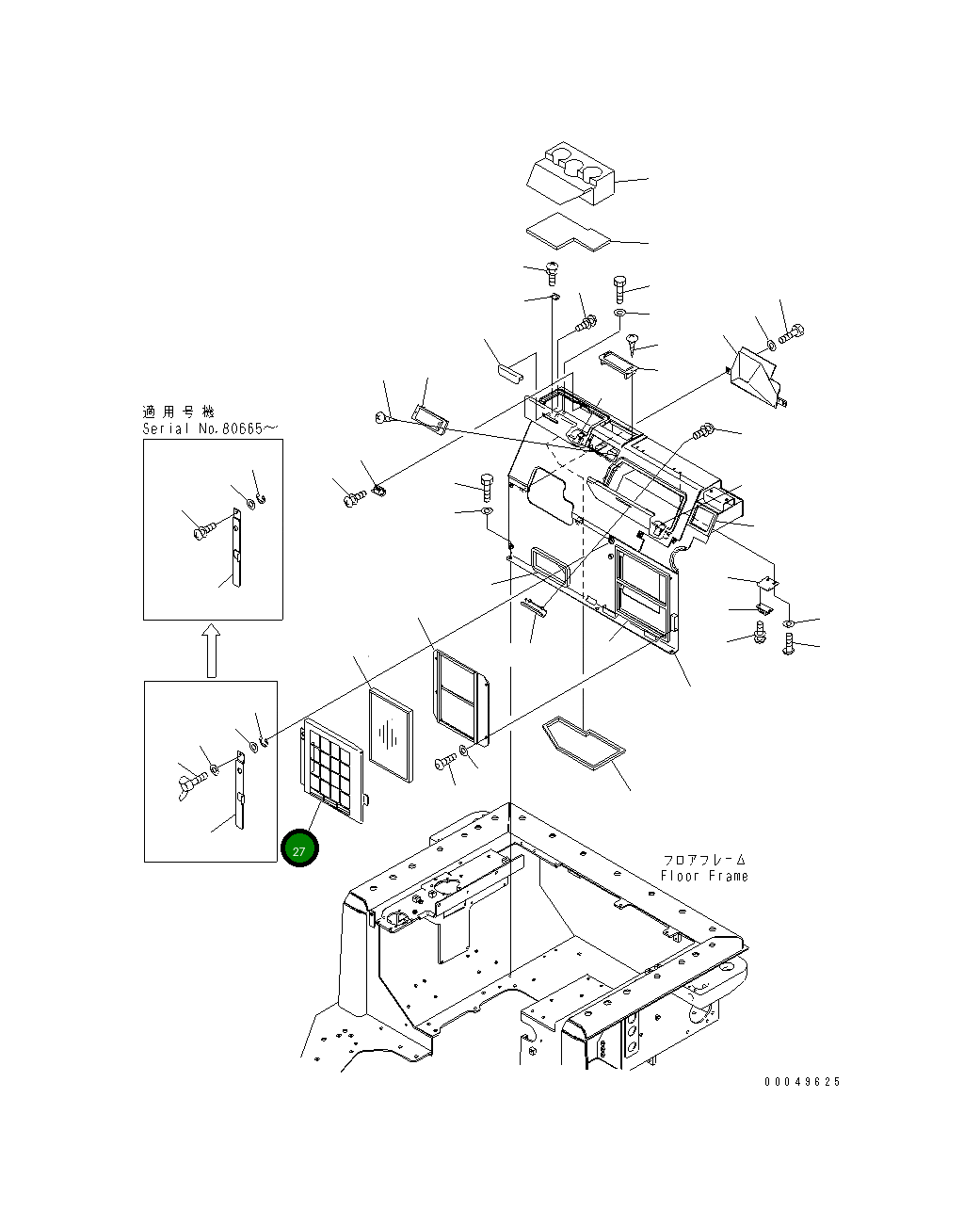 適用号機
Serial No.80665~

27

フロアフレーム
Floor Frame

00049625