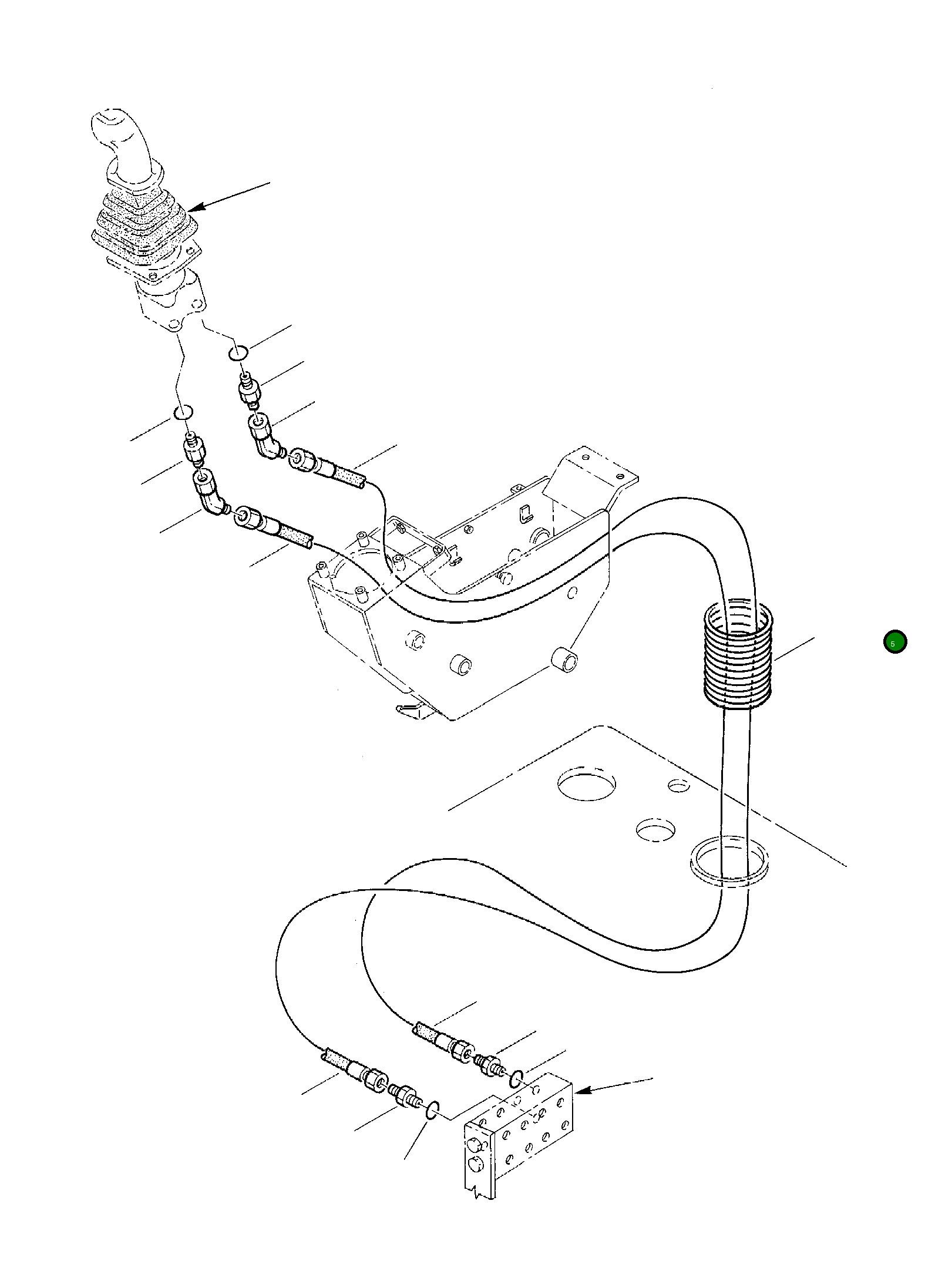 5