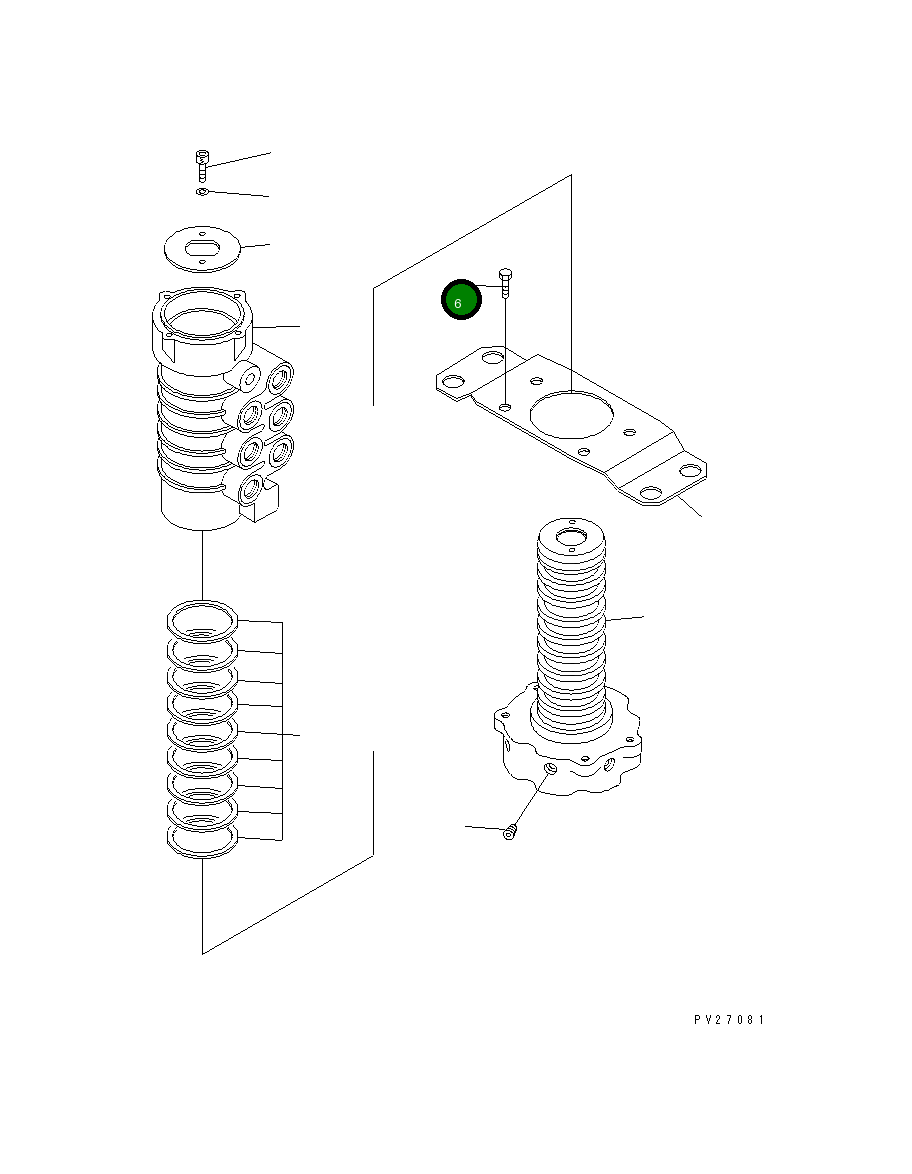 6

PV27081