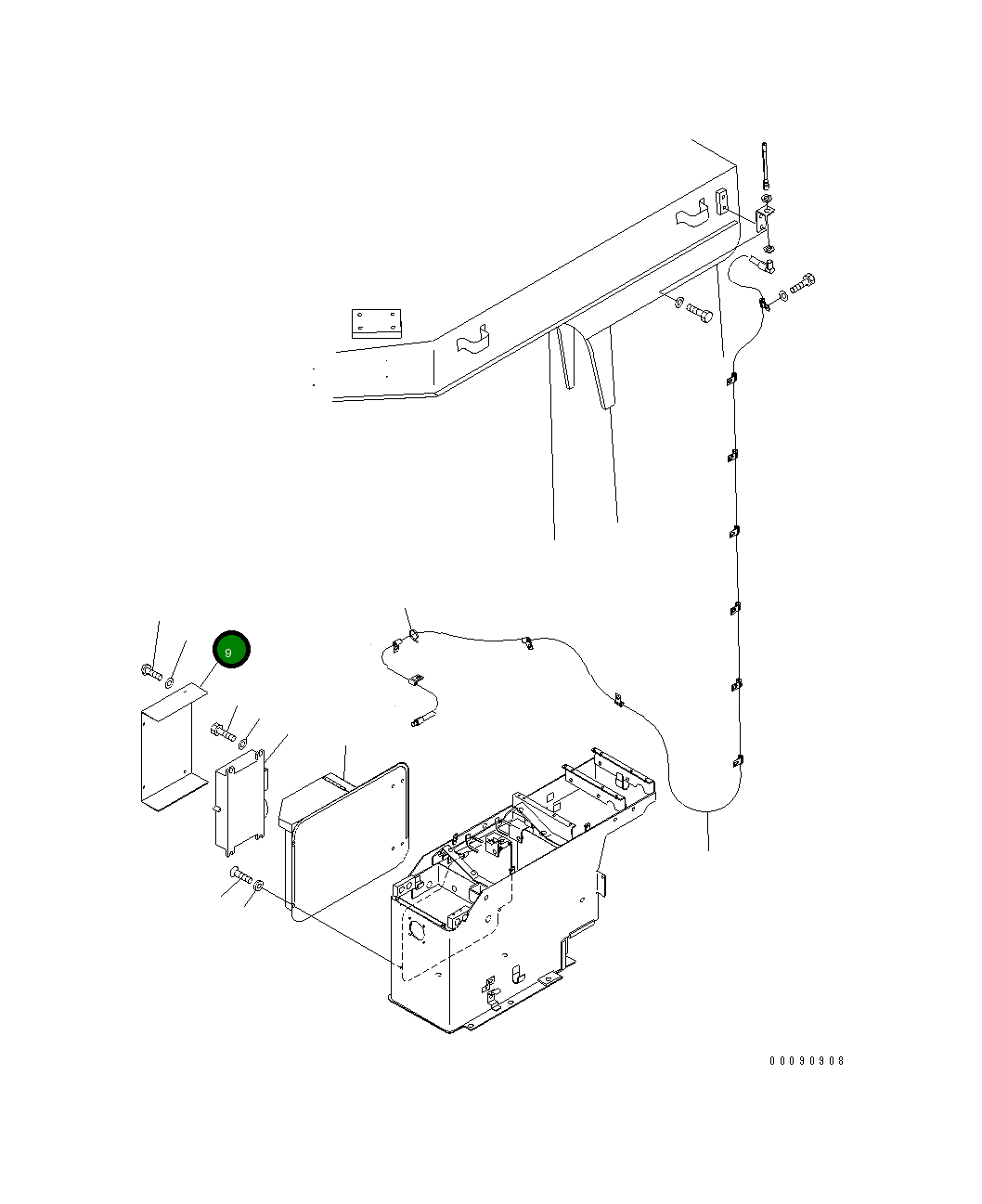 9

00090908