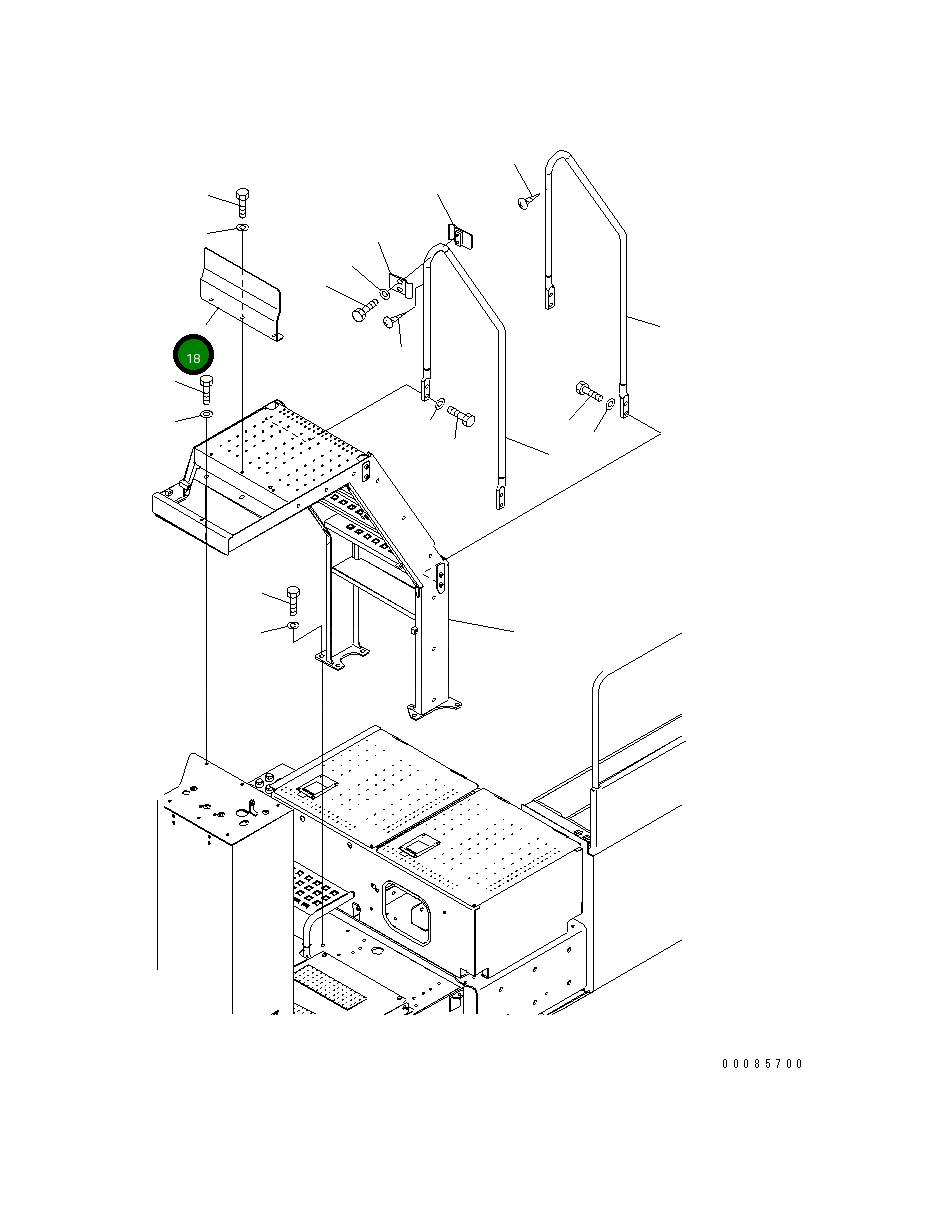 18

00085700