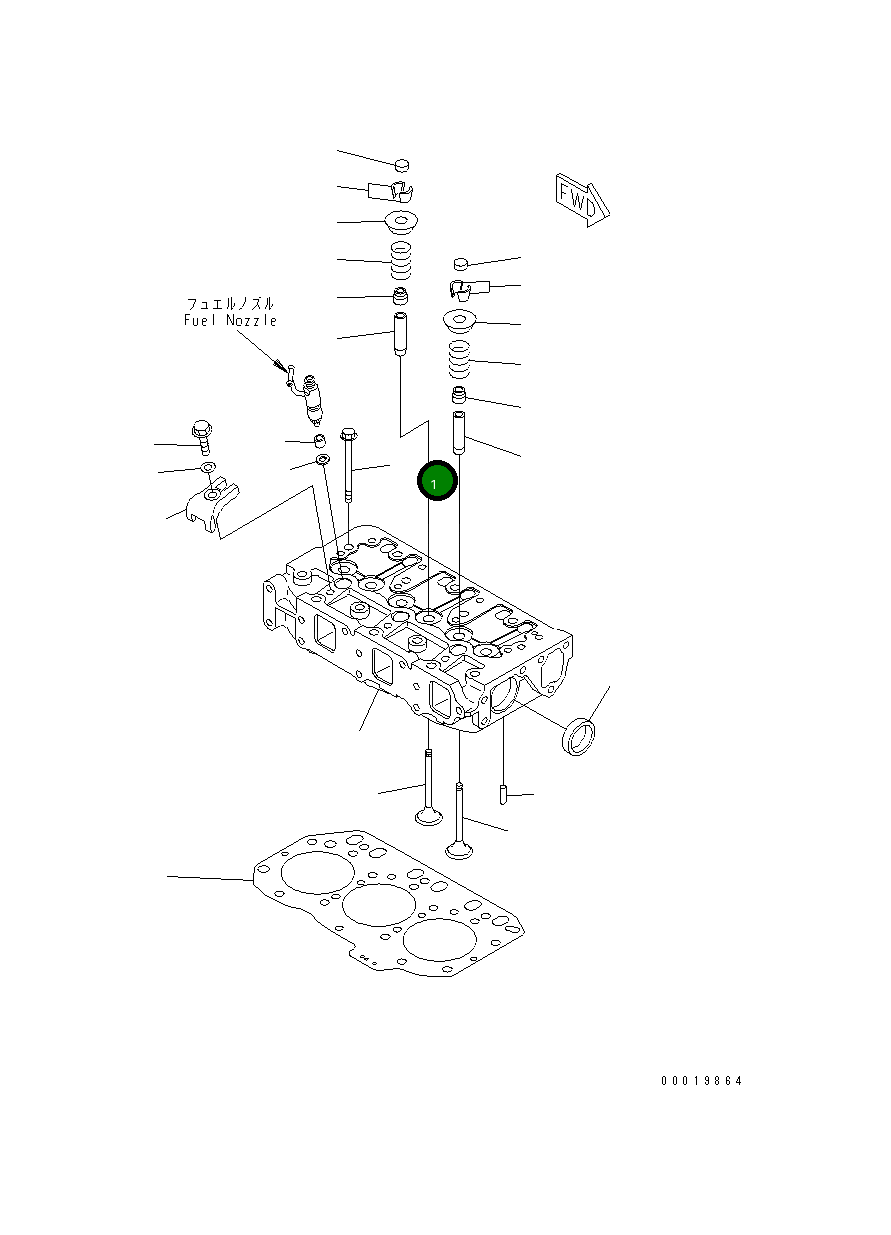 FWD

フュエルノズル
Fuel Nozzle

1

00019864