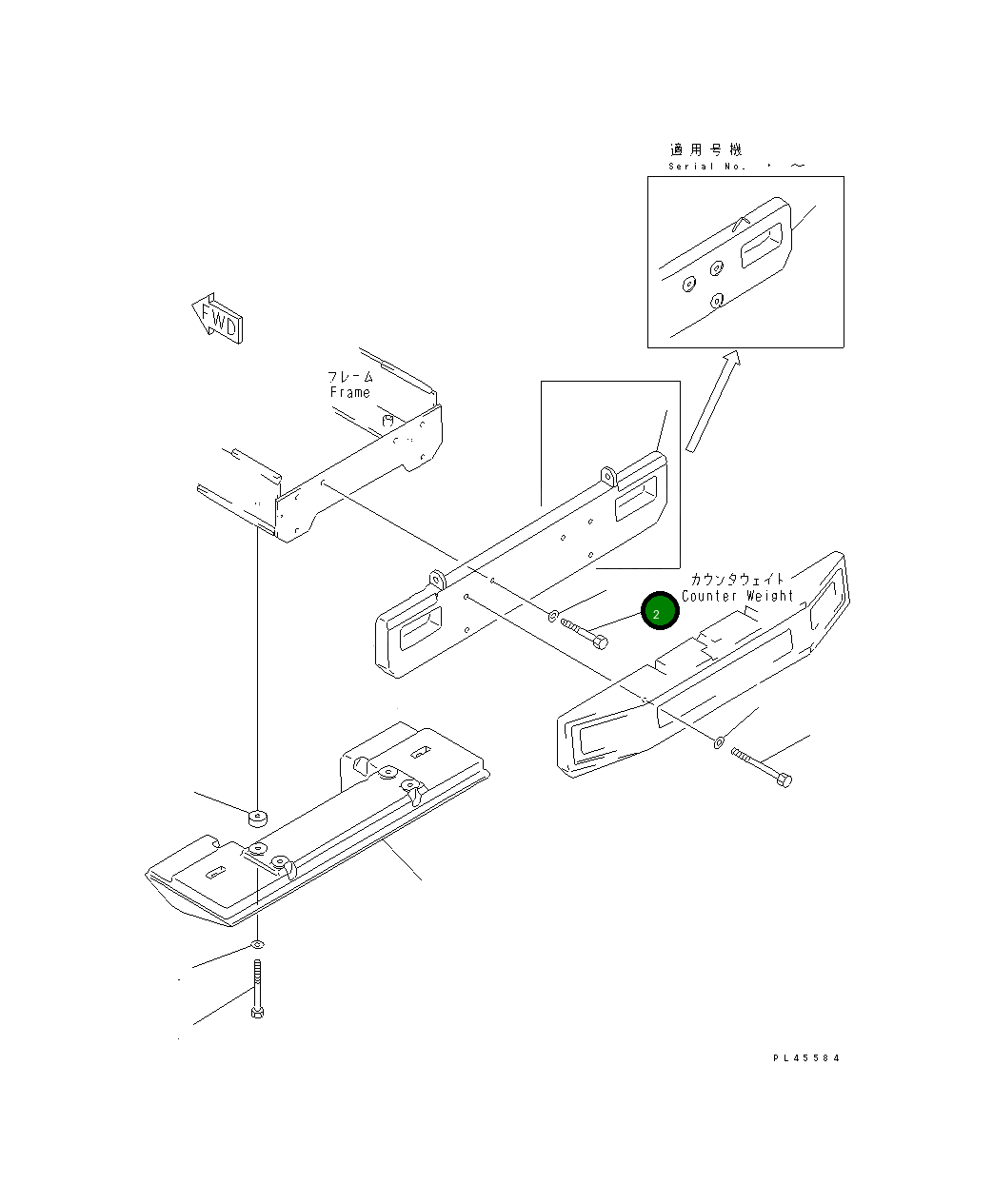 適用号機
Serial No. ・ ～

FWD

フレーム
Frame

カウンタウェイト
Counter Weight

2

PL45584