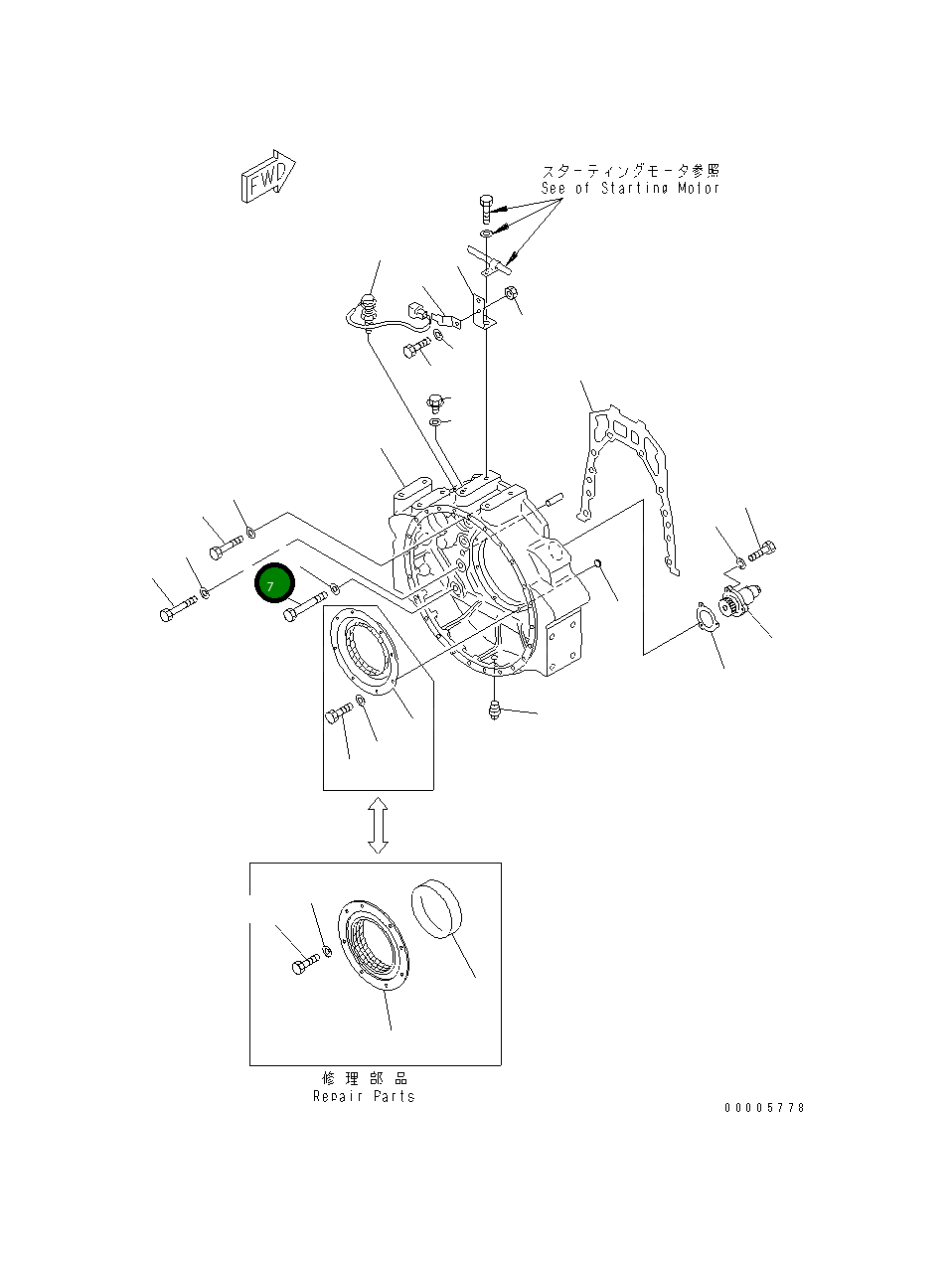 FWD

スターティングモータ参照
See of Starting Motor

7

修理部品
Repair Parts

00005778