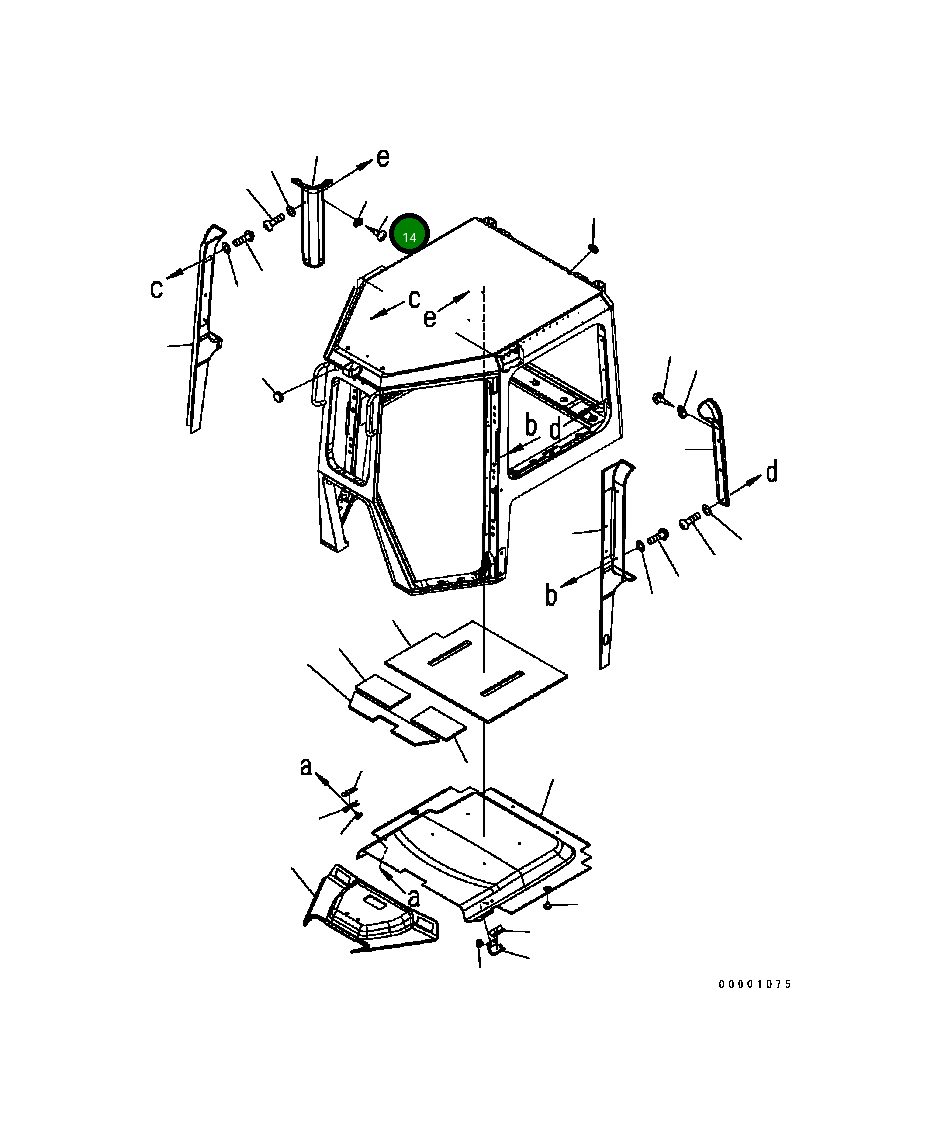 e
14
c
c
e
b
d
d
b
a
a
00001075