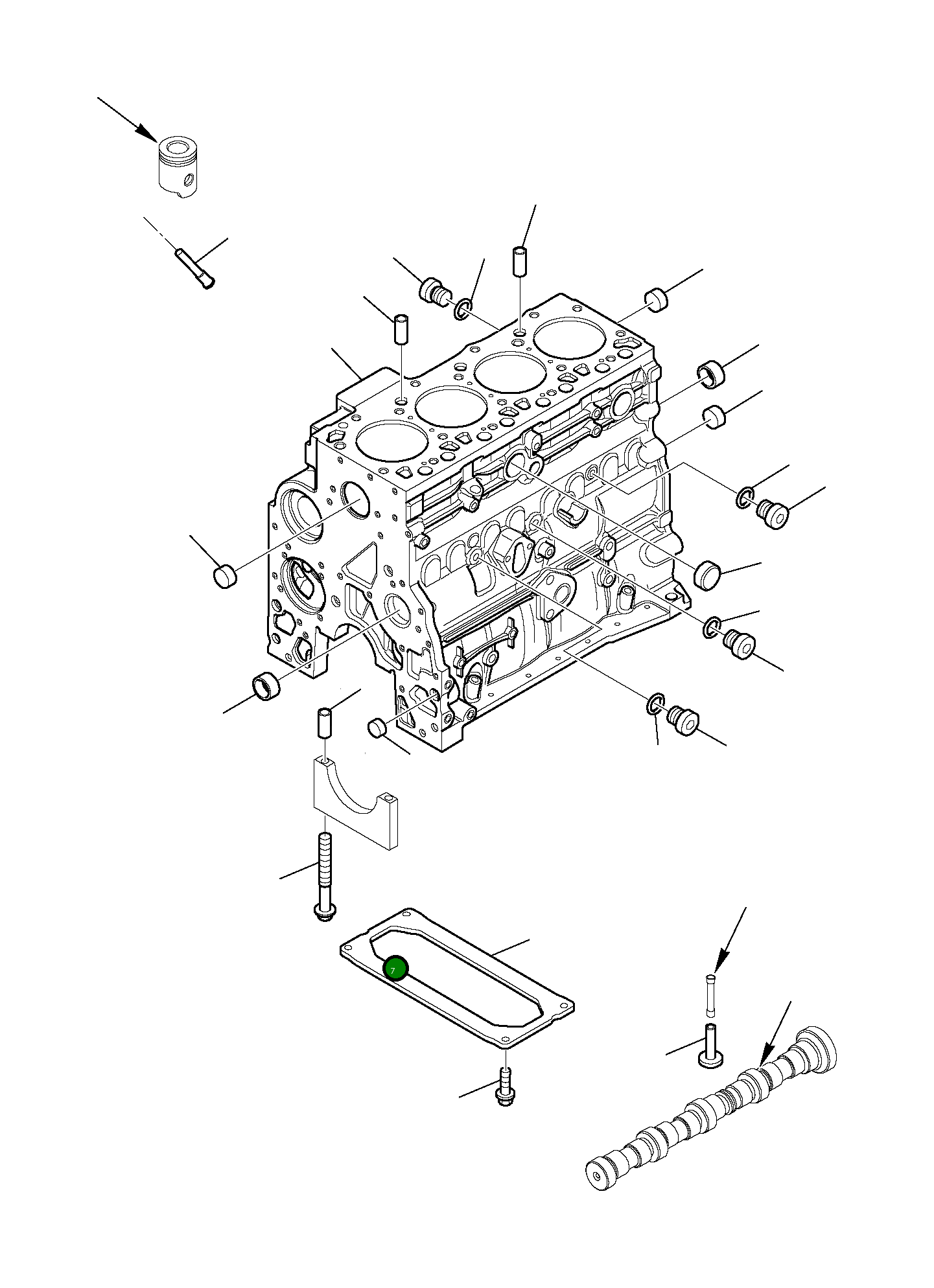 7