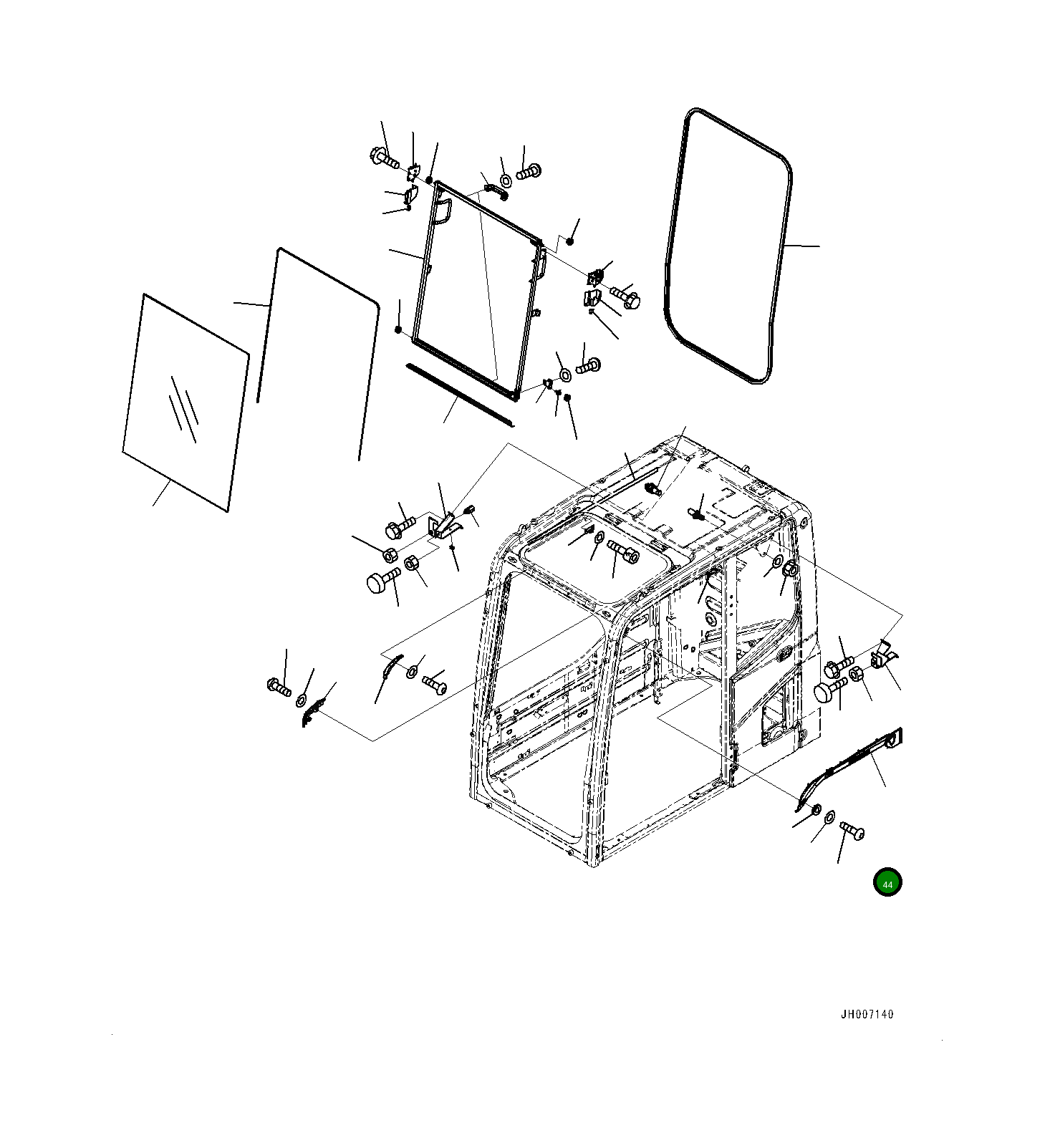 44

JH007140