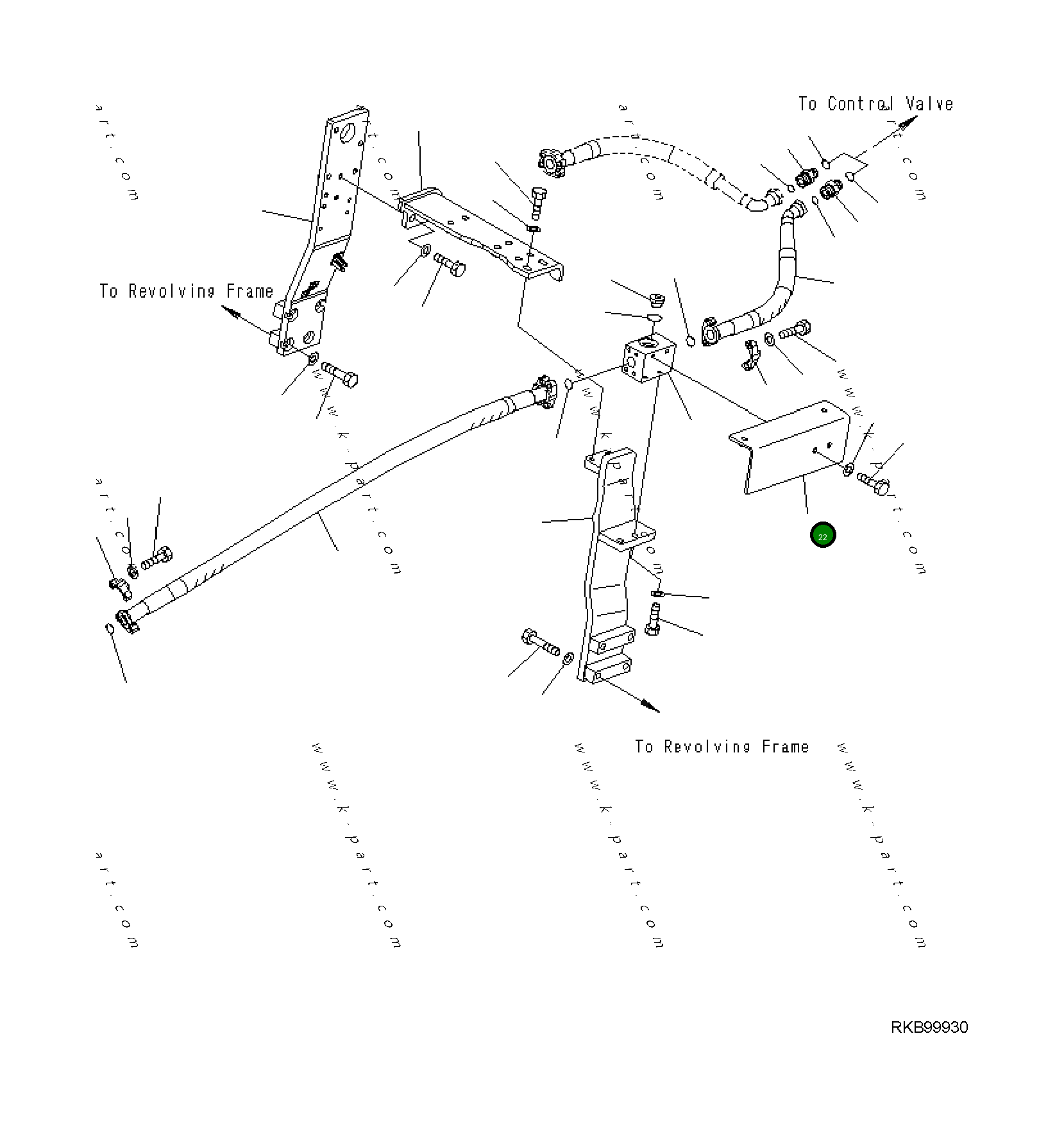 To Control Valve

To Revolving Frame

22

To Revolving Frame

www.k-part.com

RKB99930