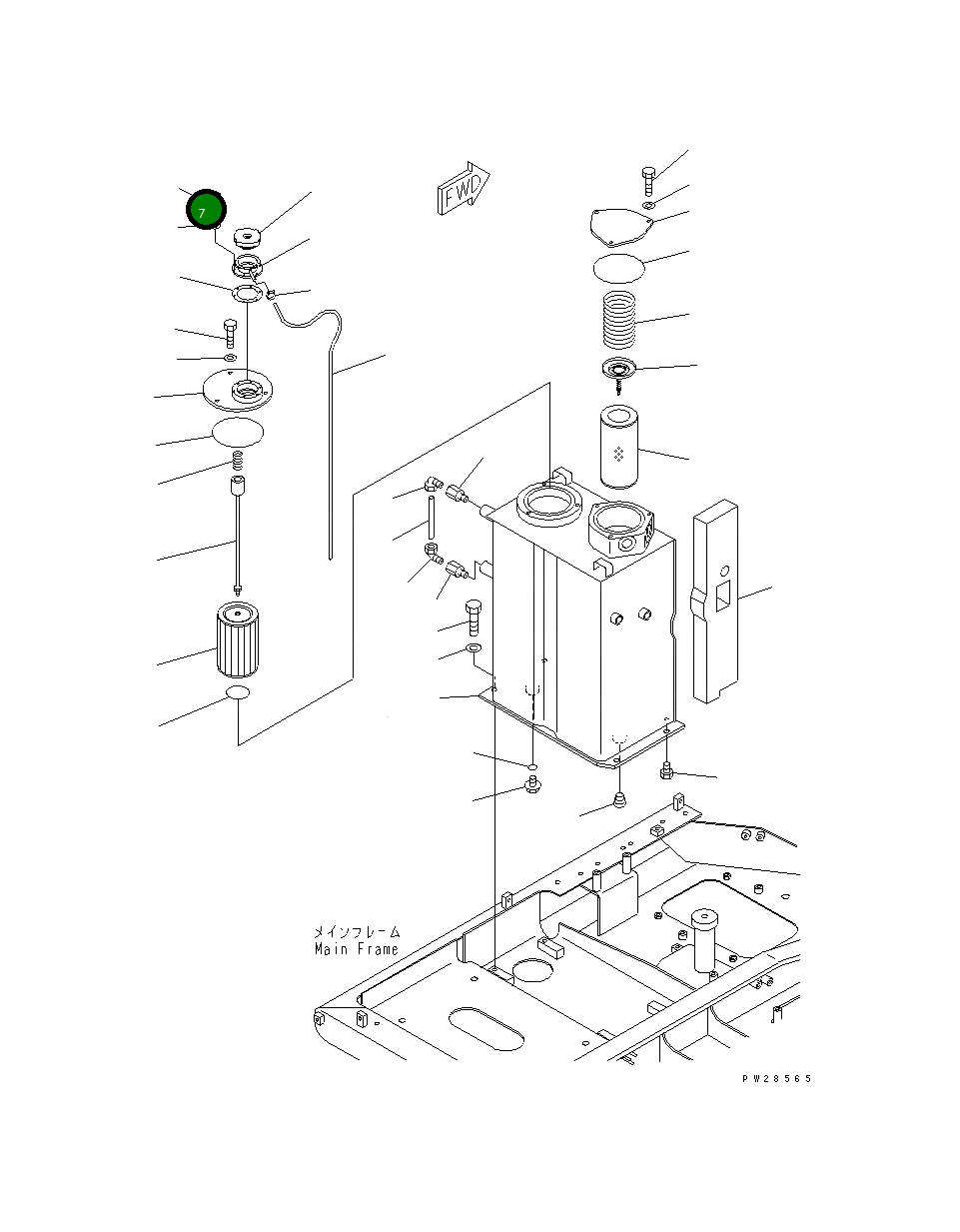 7

FWD

メインフレーム
Main Frame

PW28565