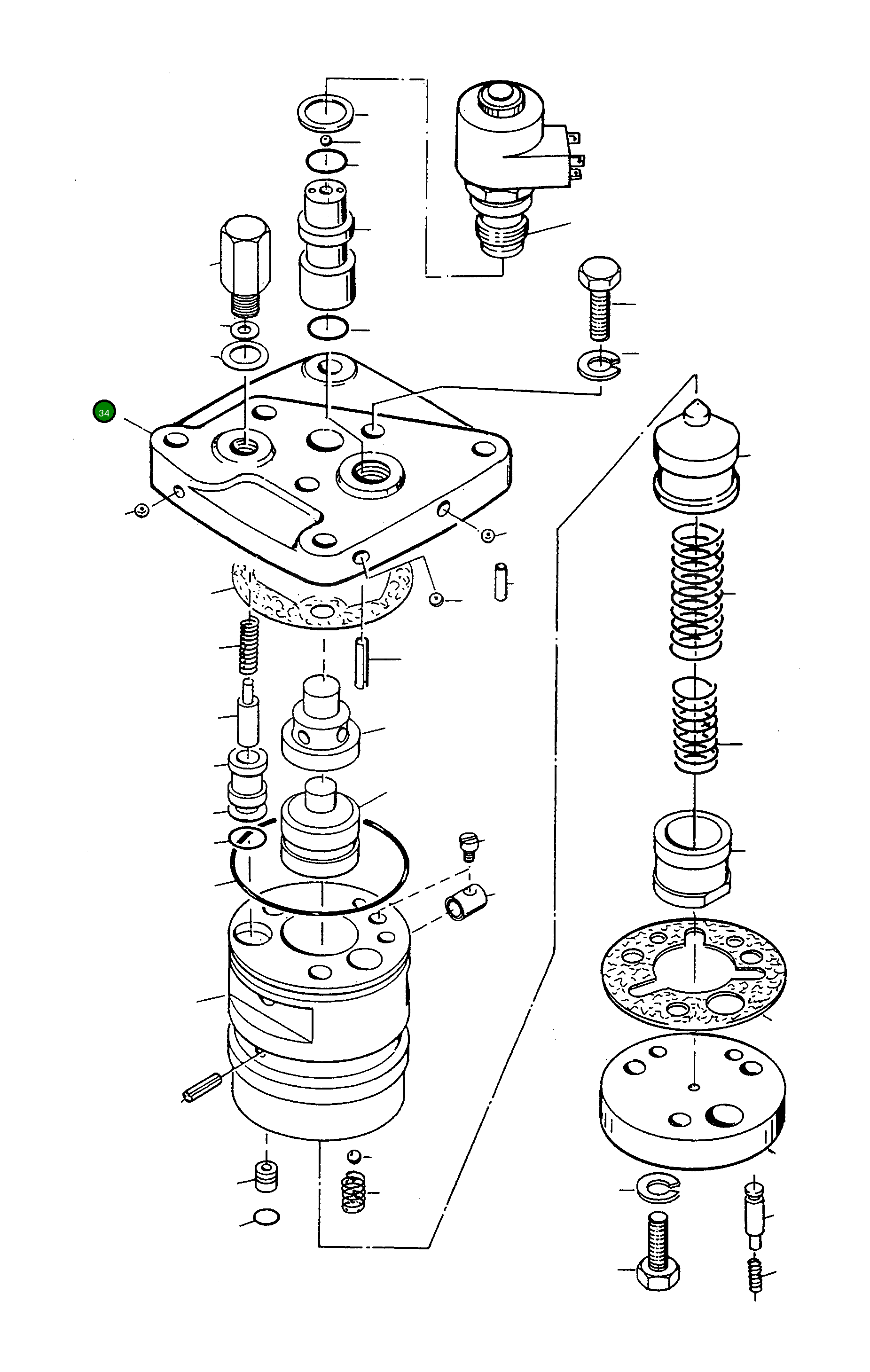 34