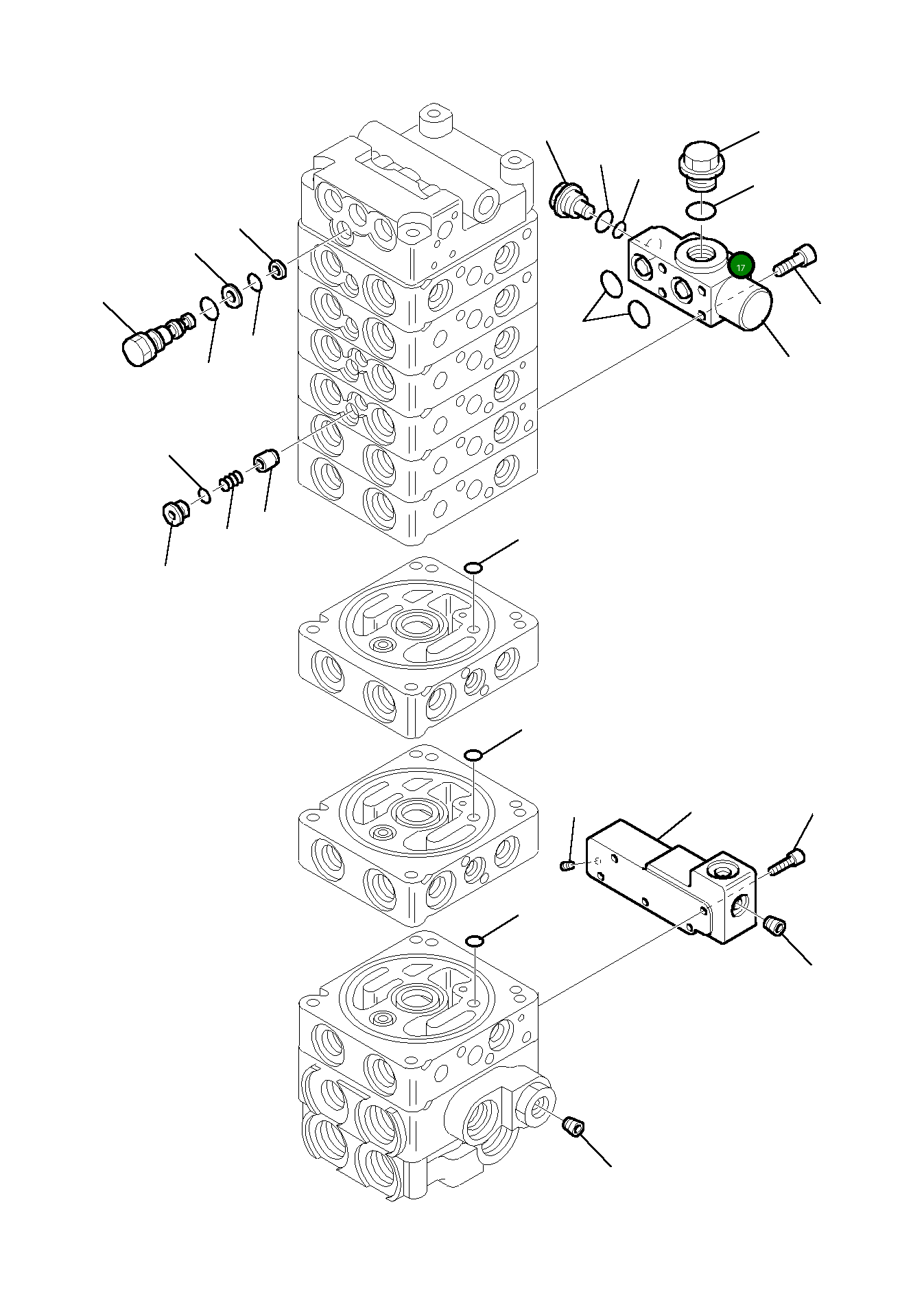 17