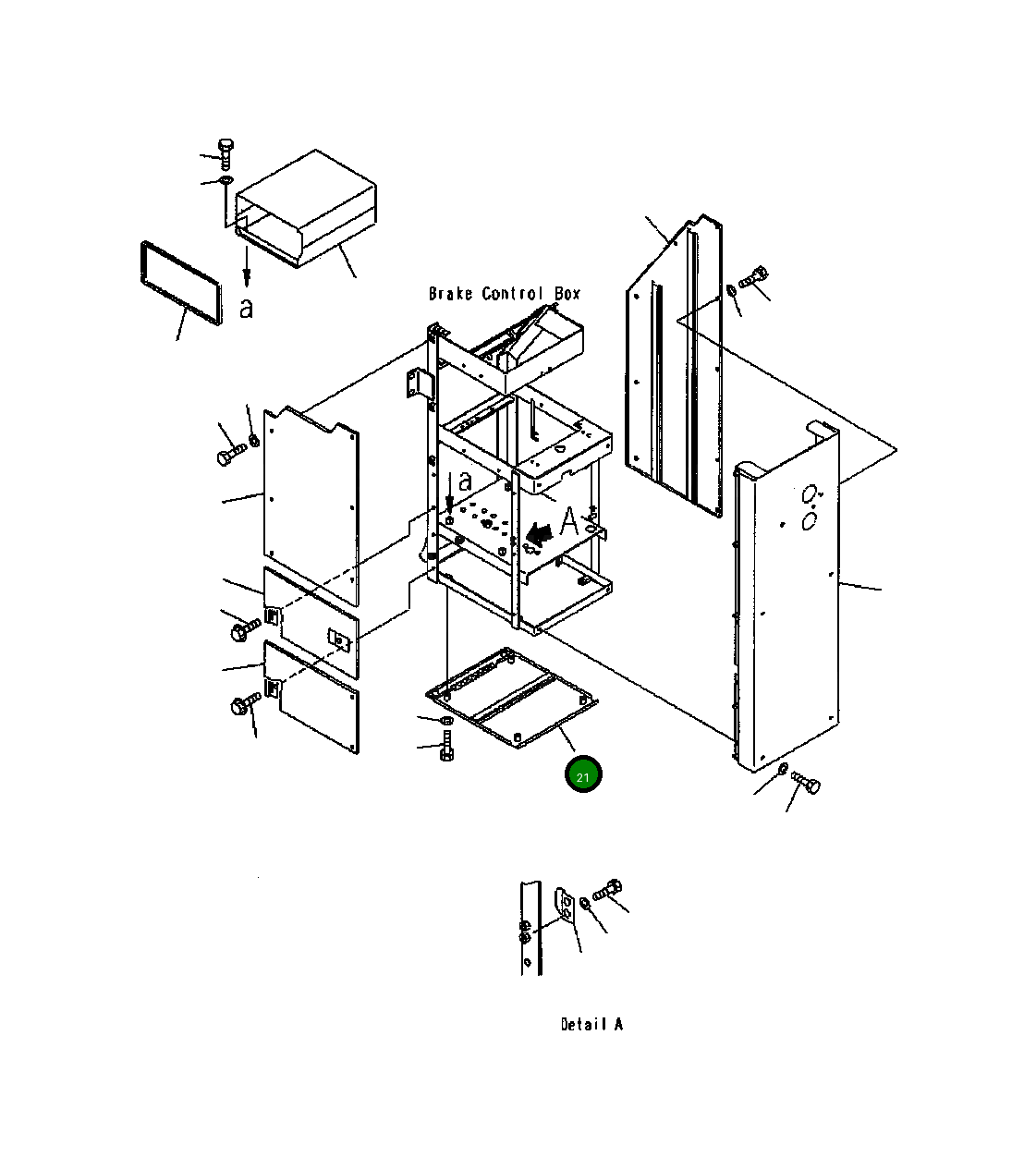 a

Brake Control Box

a

A

21

Detail A