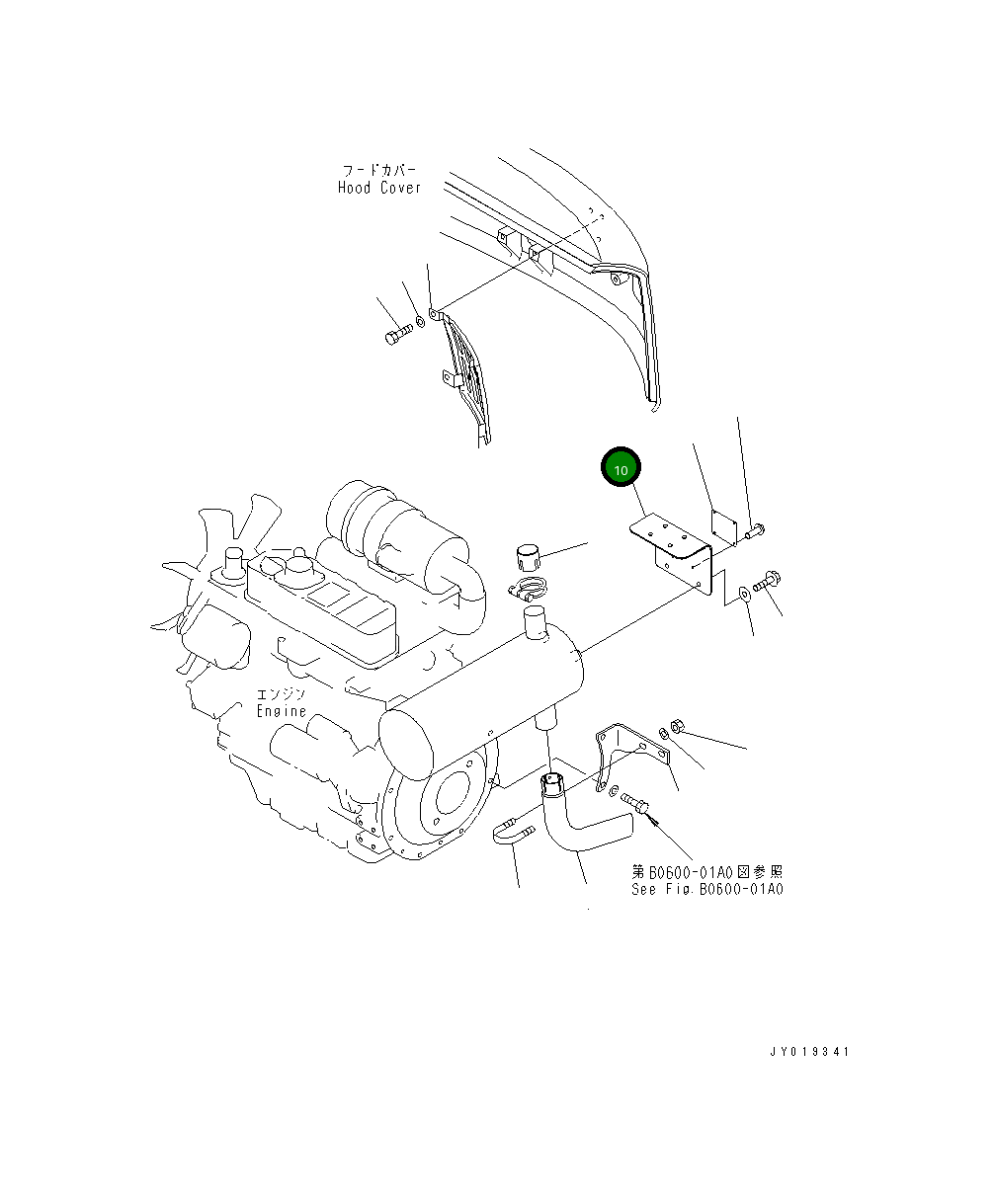 フードカバー
Hood Cover

10

エンジン
Engine

第B0600-01A0図参照
See Fig.B0600-01A0

JY019341