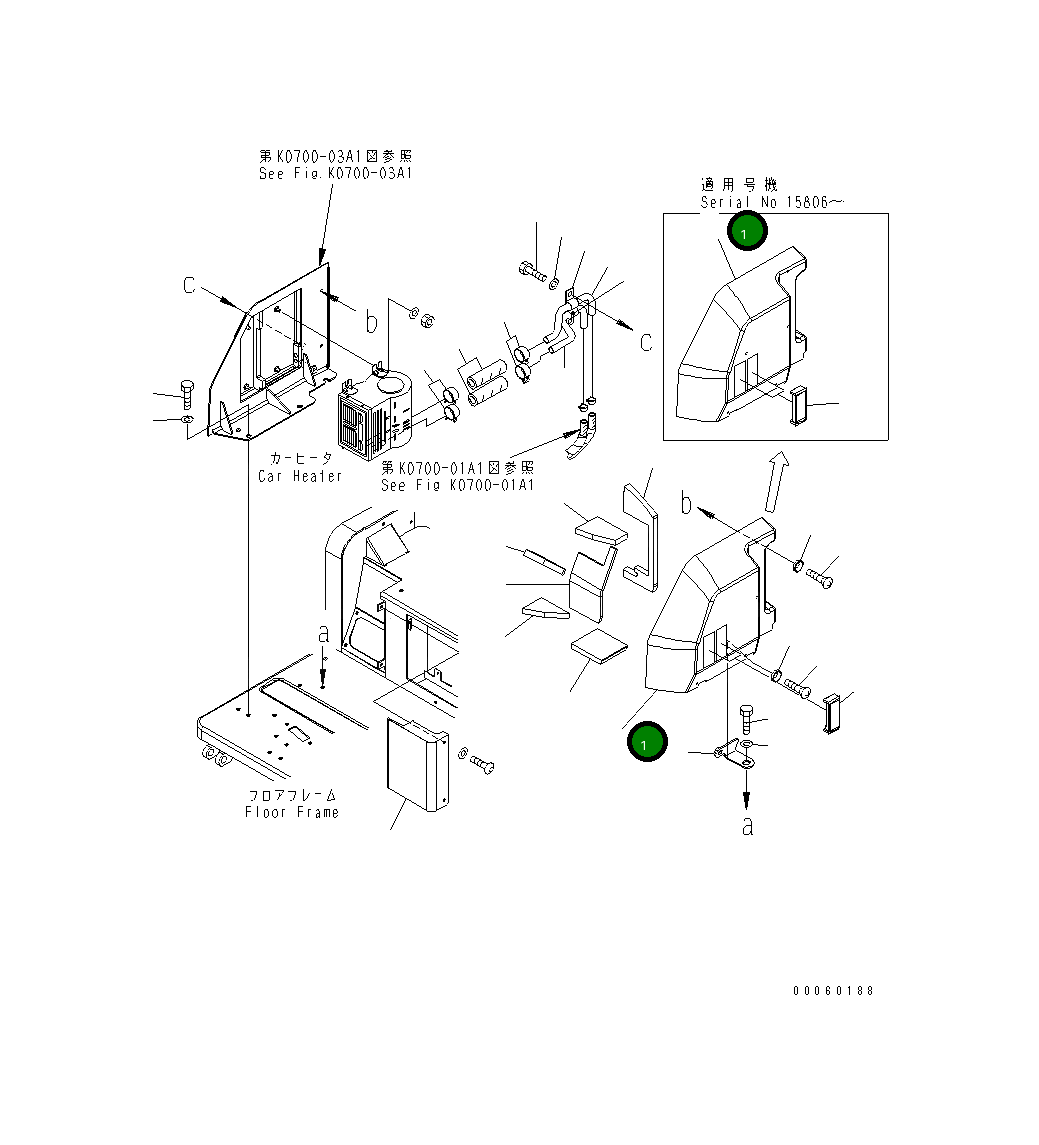 第K0700-03A1図参照
See Fig.K0700-03A1

適用号機
Serial No 15806～

1

C

b

C

カーヒータ
Car Heater

第K0700-01A1図参照
See Fig K0700-01A1

b

a

1

フロアフレーム
Floor Frame

a

00060188