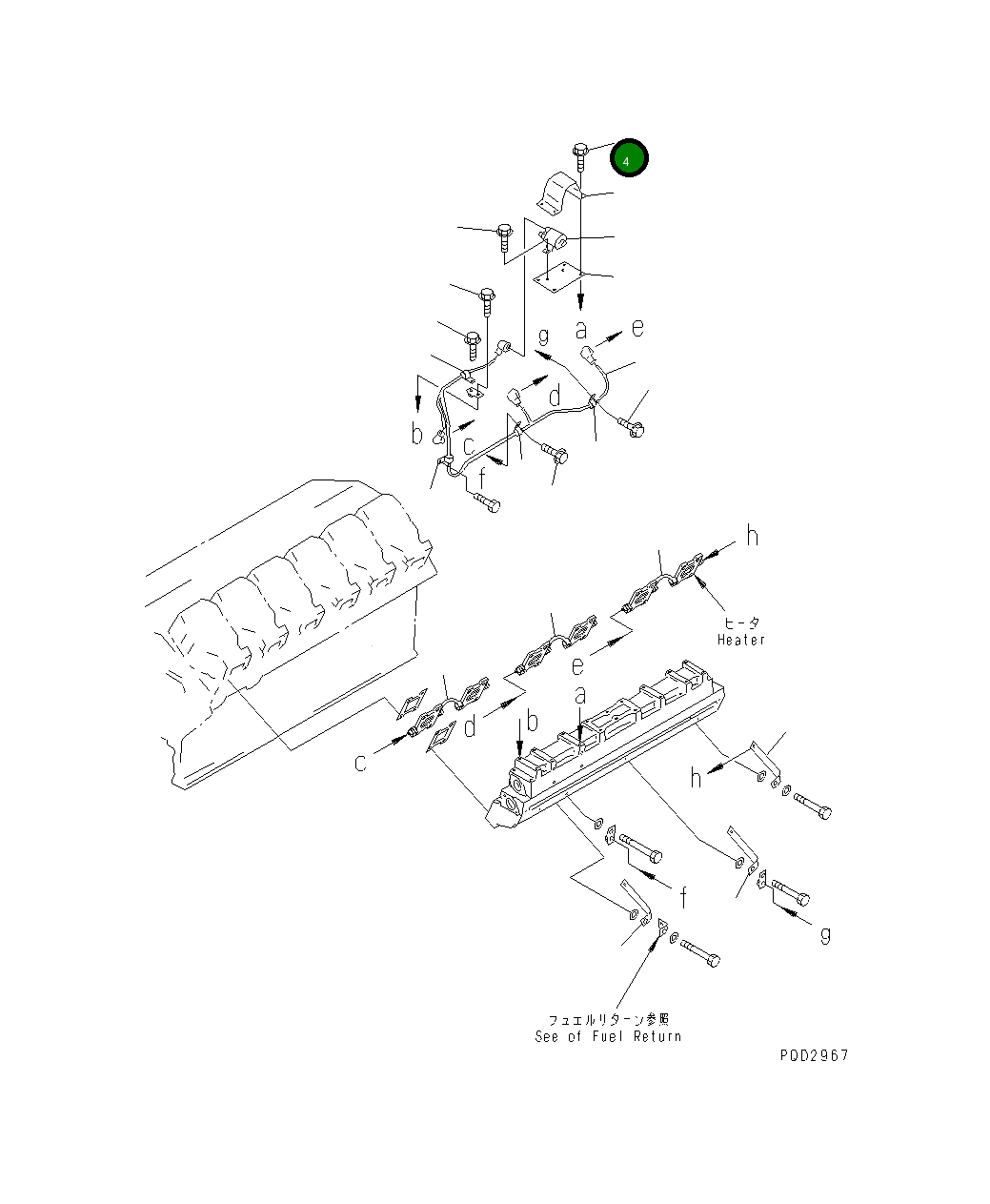 4

a
e
g
d
b
c
f

h
ヒータ
Heater
e
a
b
d
c
h
f
g

フュエルリターン参照
See of Fuel Return

PDD2967