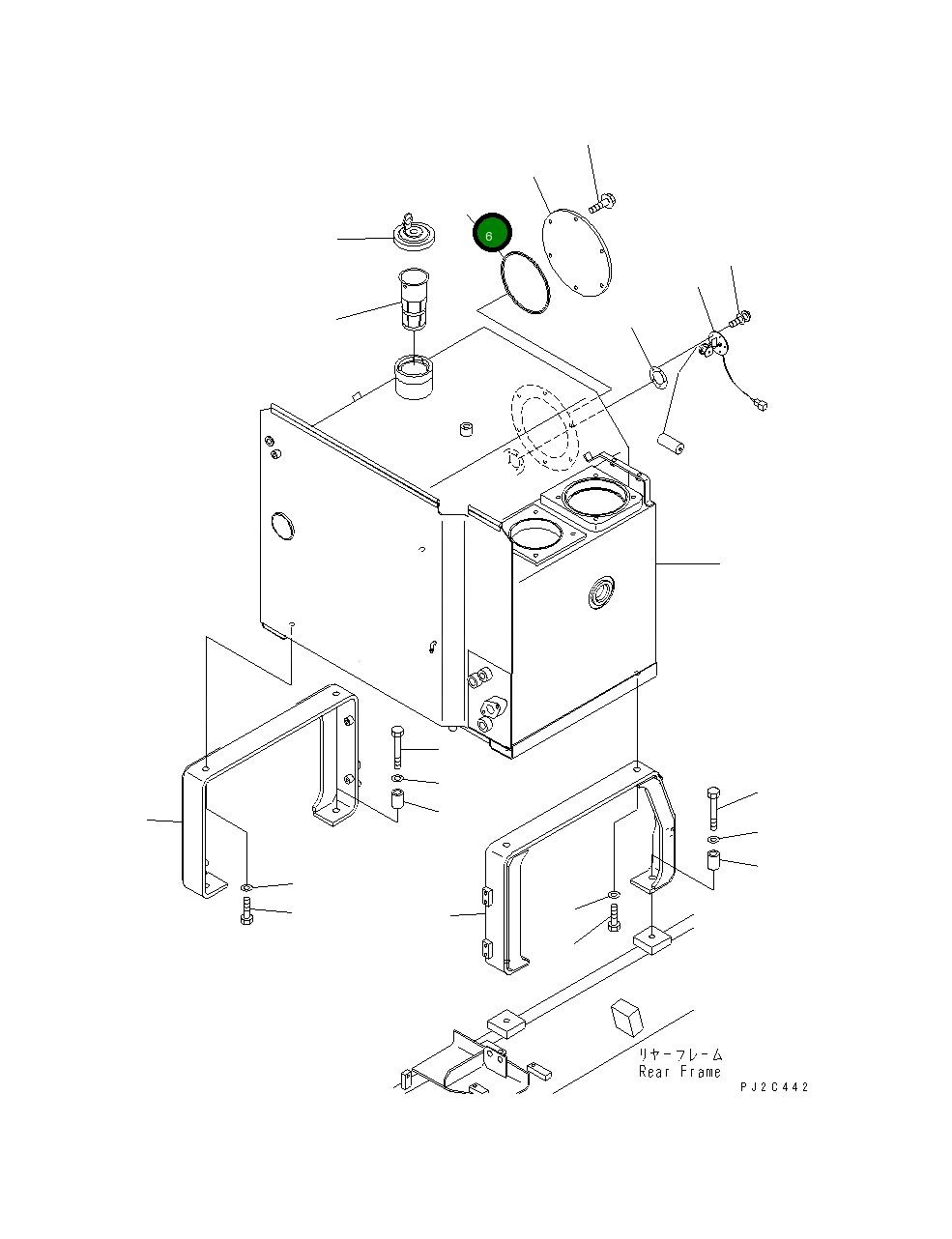 6

リヤーフレーム
Rear Frame

PJ2C442