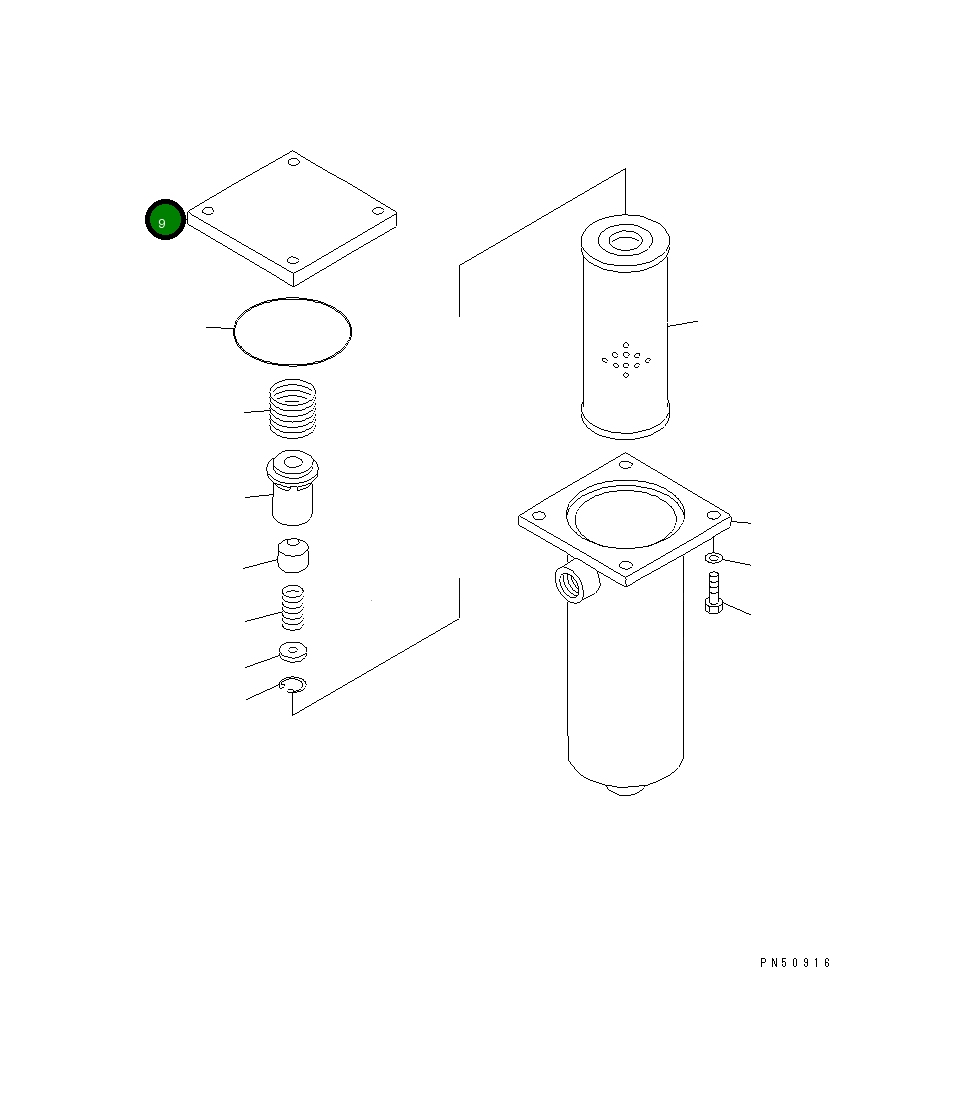 9

PN50916