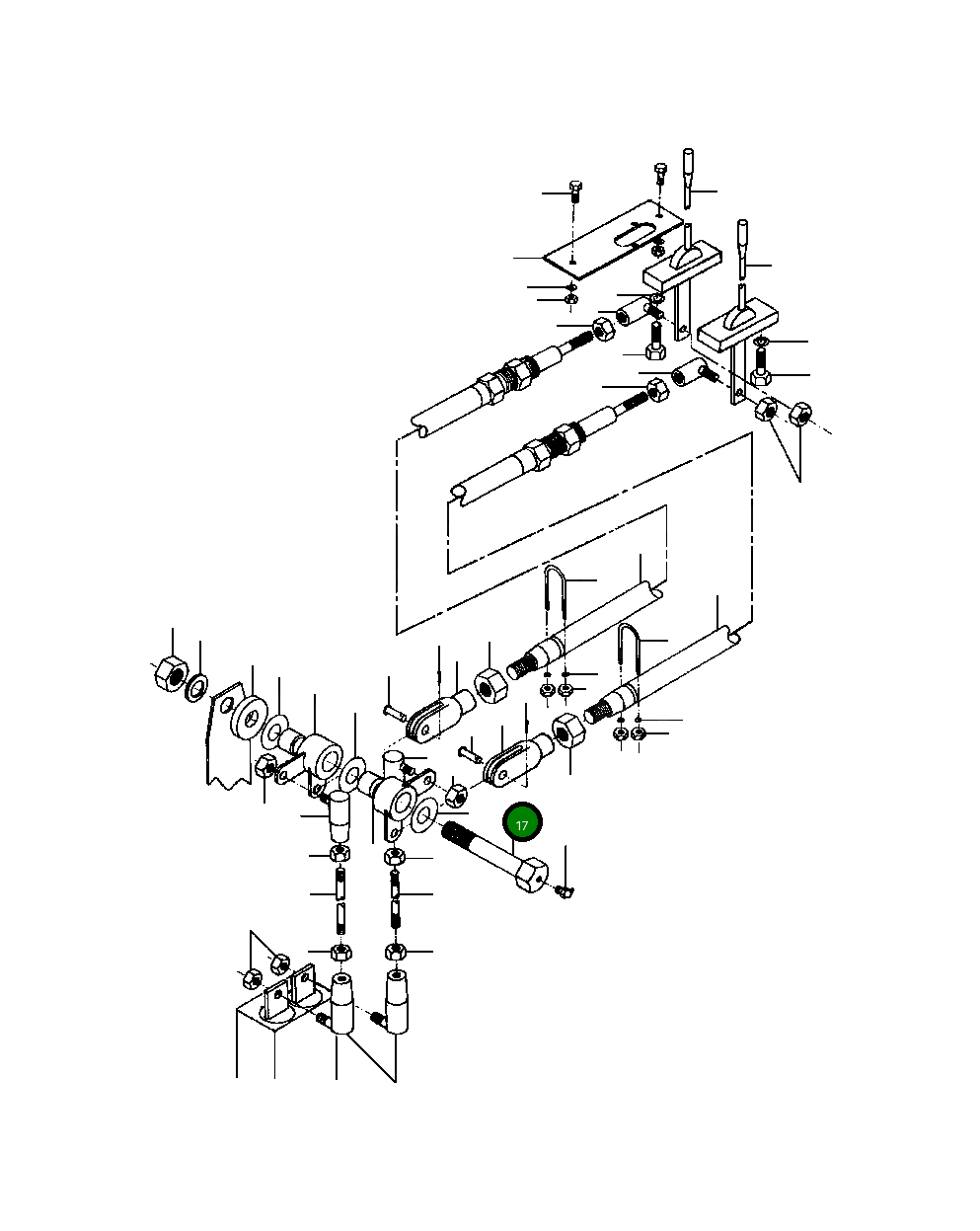 17