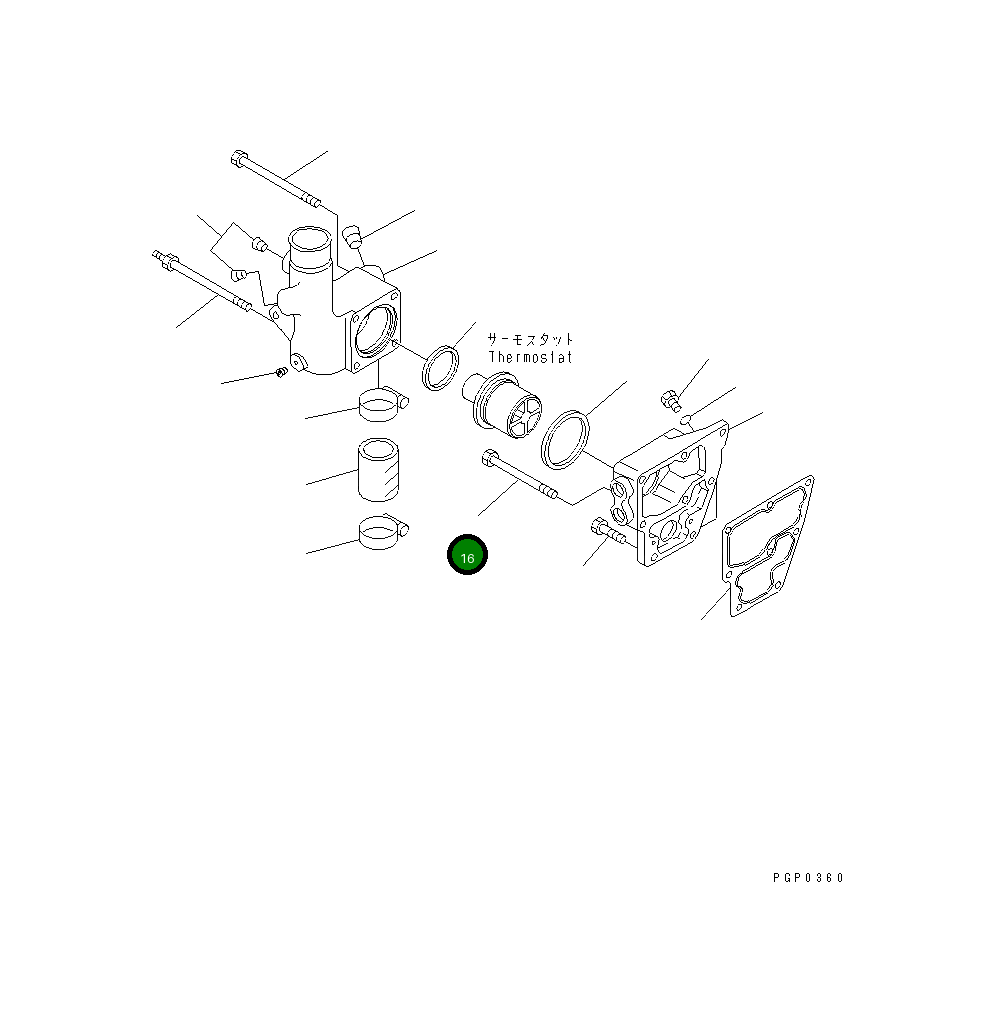 サーモスタット
Thermostat

16

PGP0360