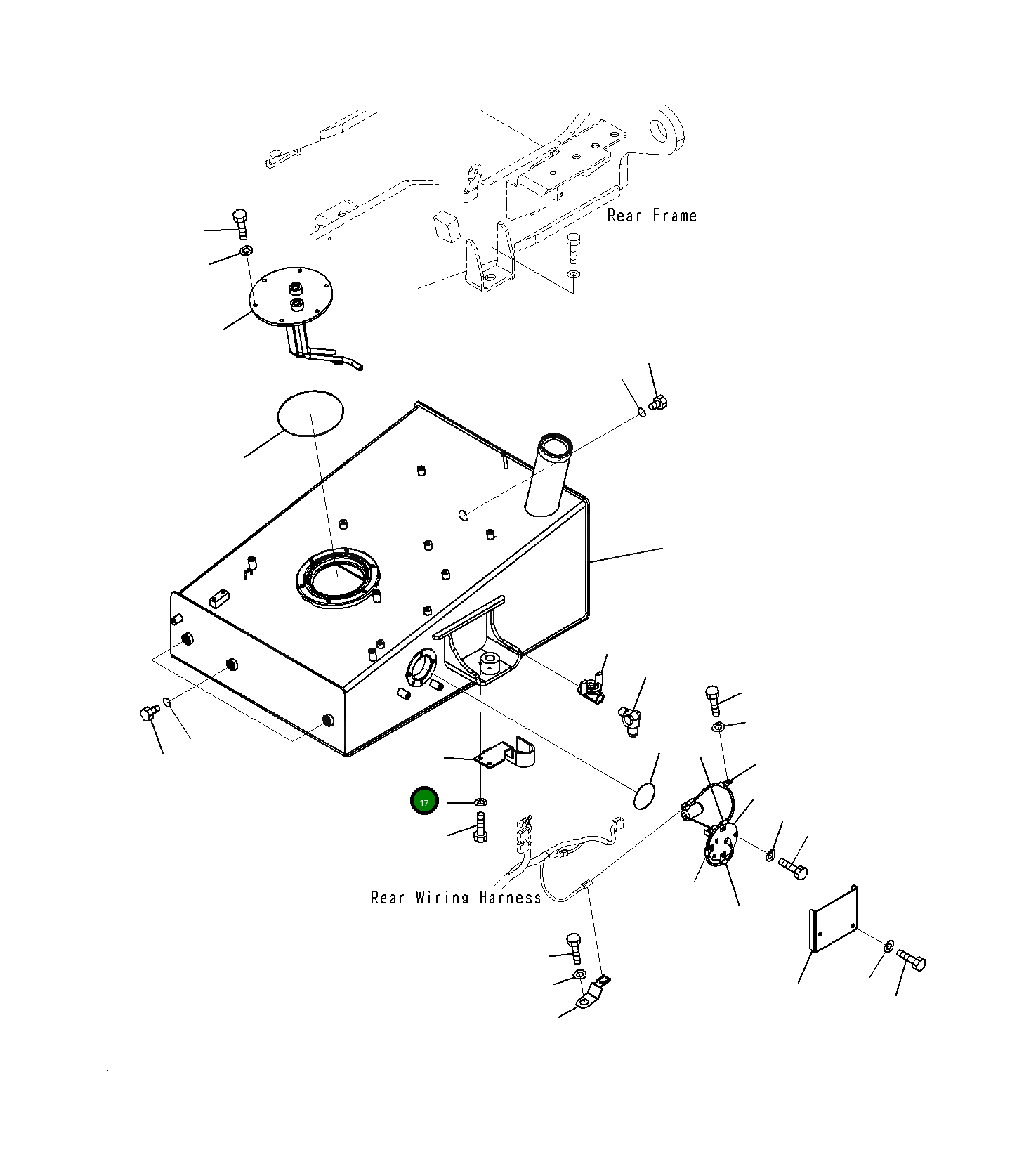 Rear Frame

17

Rear Wiring Harness