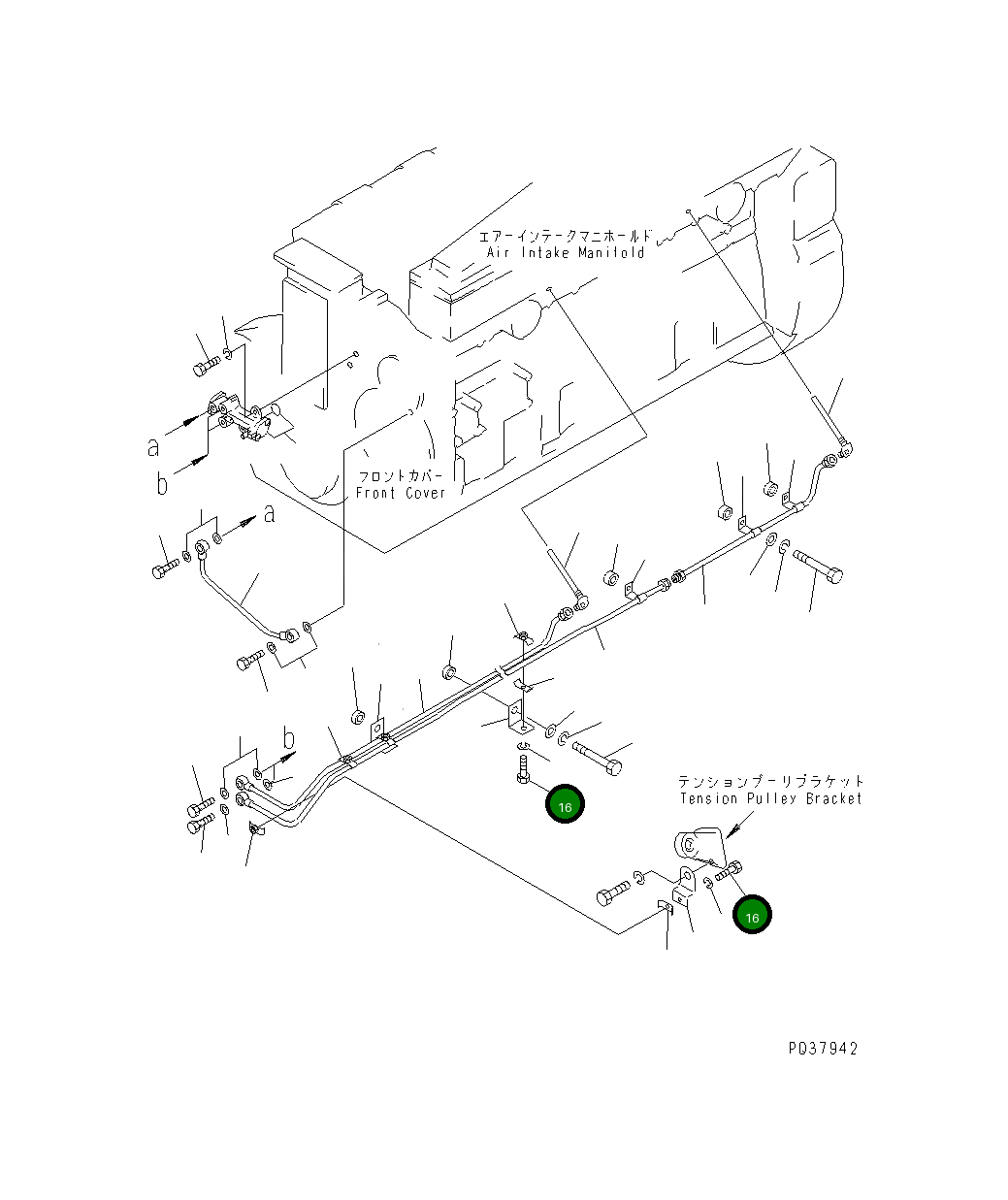 エアーインテークマニホールド
Air Intake Manifold

a

b

フロントカバー
Front Cover

a

b

16

テンションプーリブラケット
Tension Pulley Bracket

16

PQ37942