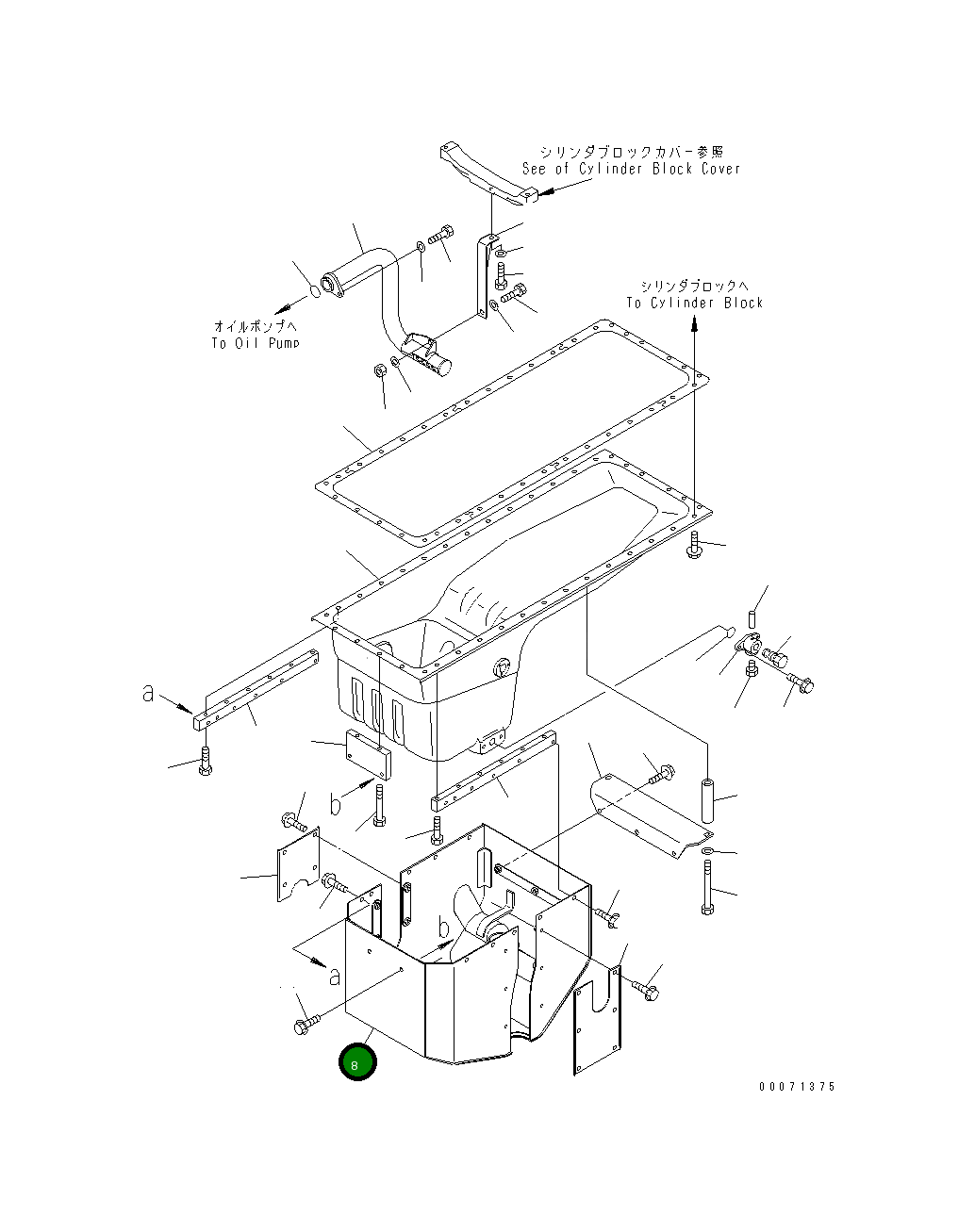 シリンダブロックカバー参照
See of Cylinder Block Cover

シリンダブロックへ
To Cylinder Block

オイルポンプへ
To Oil Pump

a

b

b

a

8

00071375