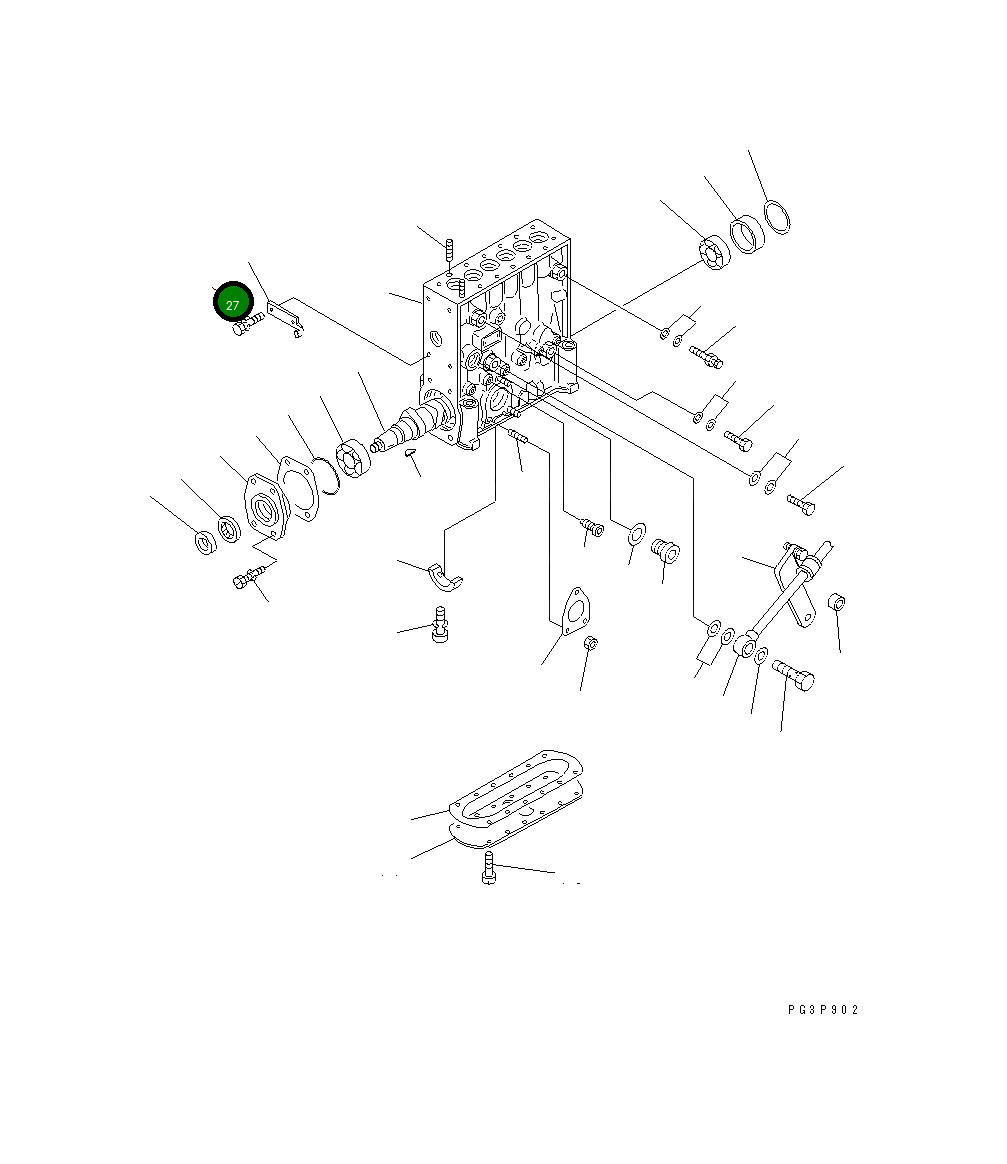 27

PG3P902