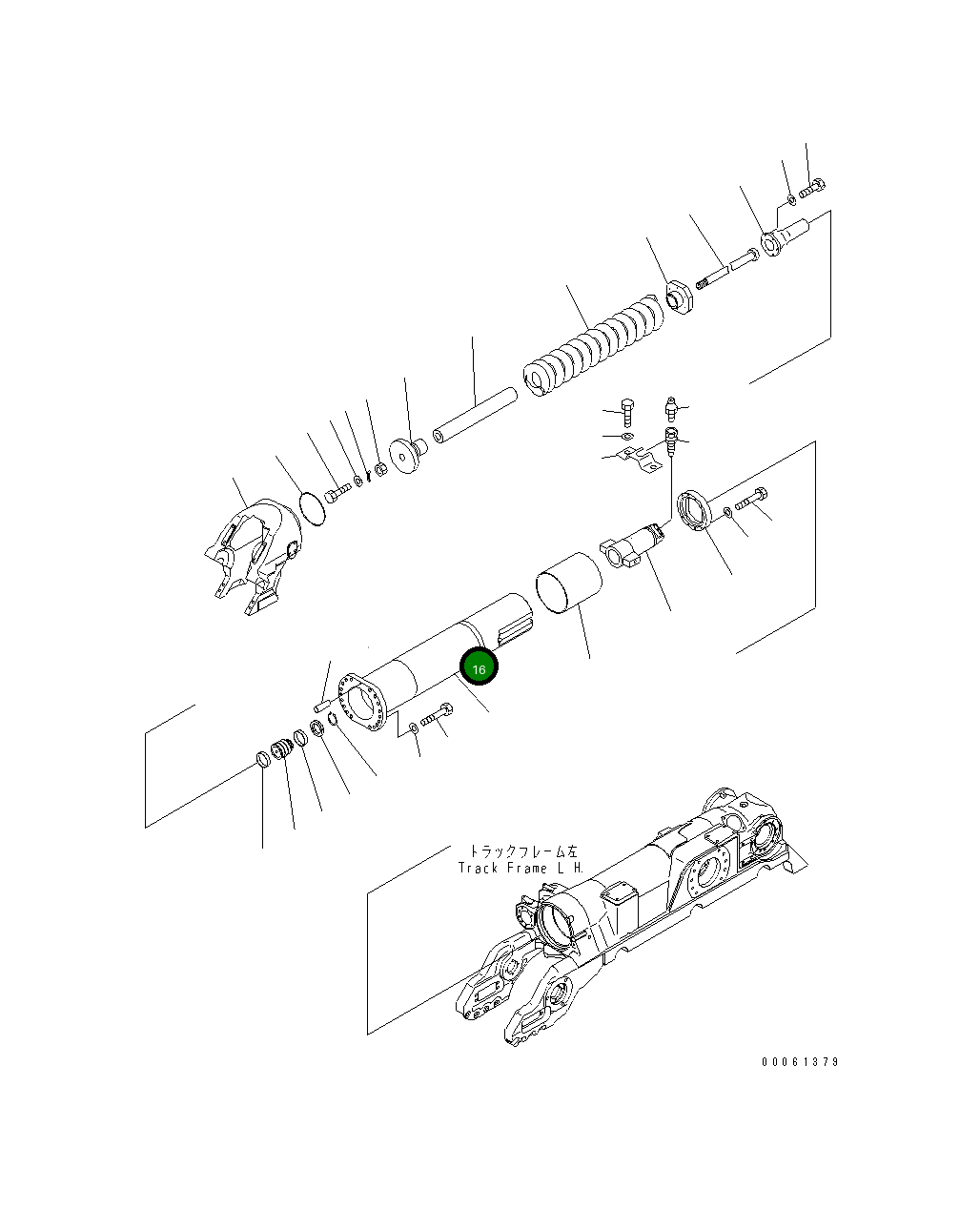 16

トラックフレーム左
Track Frame L H.

00061379