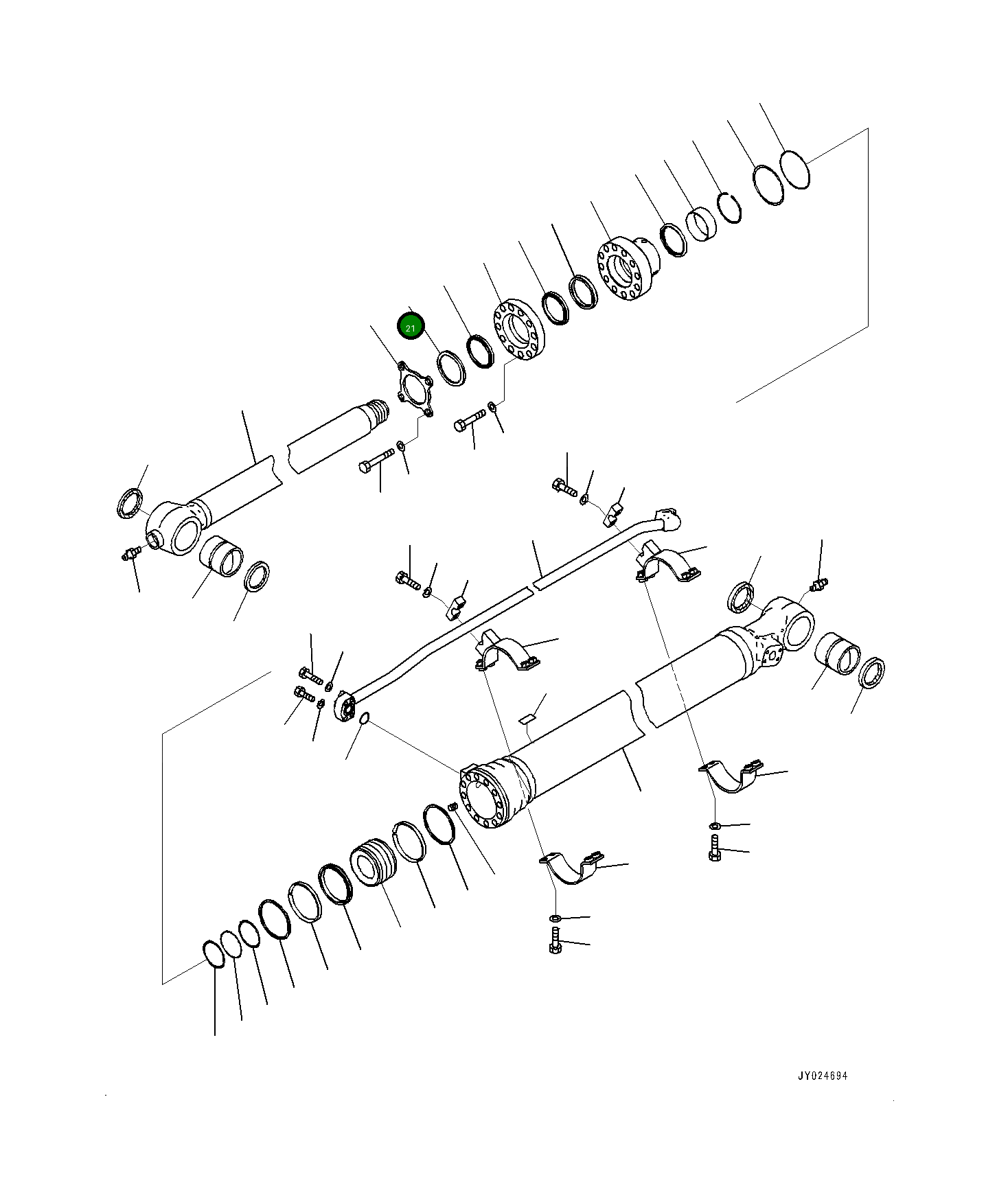 21

JY024694