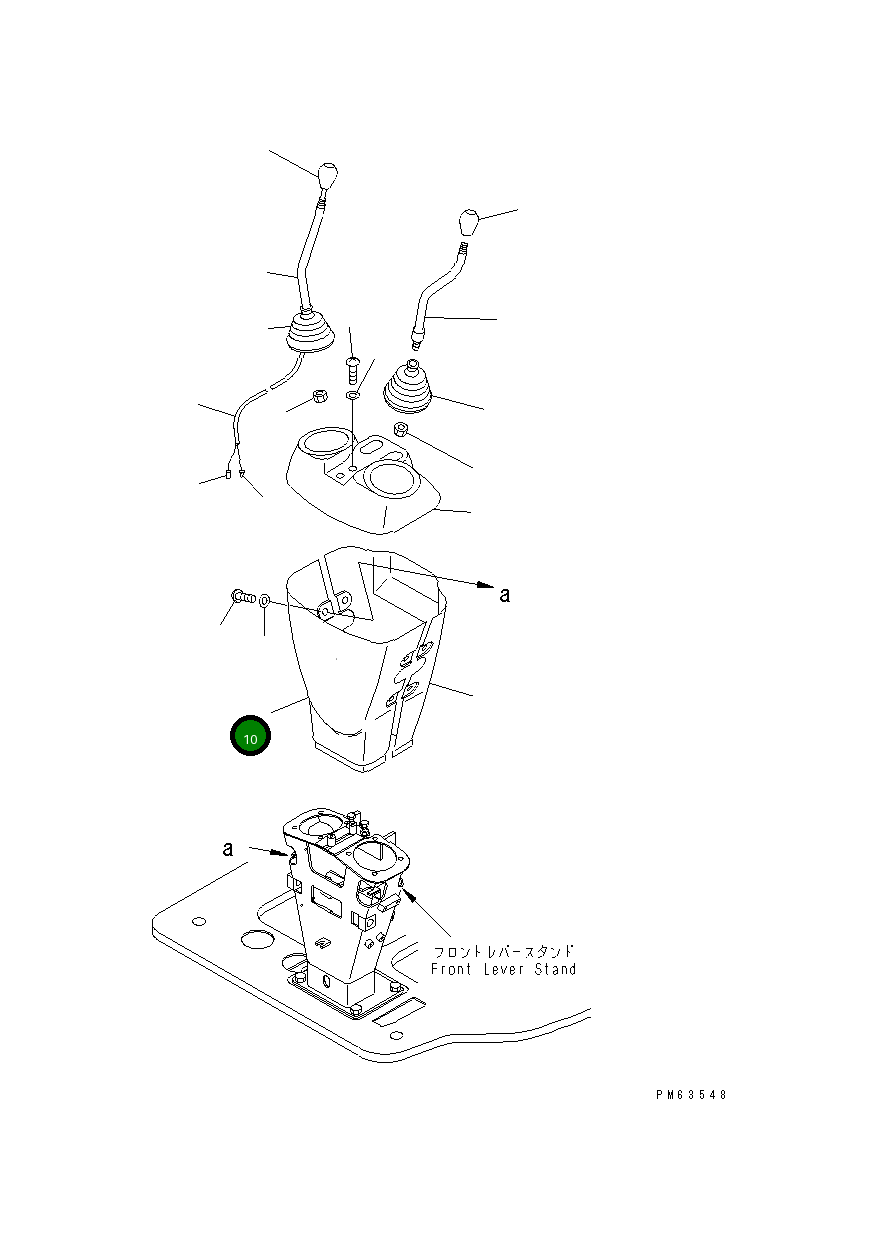 a

10

a

フロントレバースタンド
Front Lever Stand

PM63548